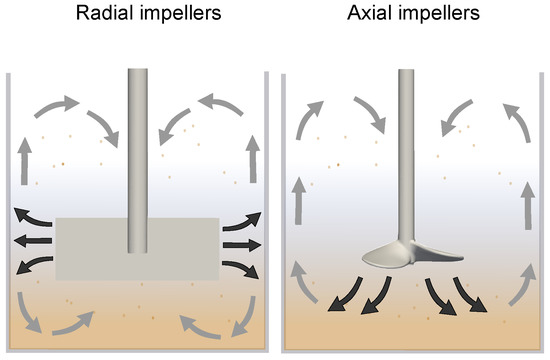 Radial impellers

Axial impellers