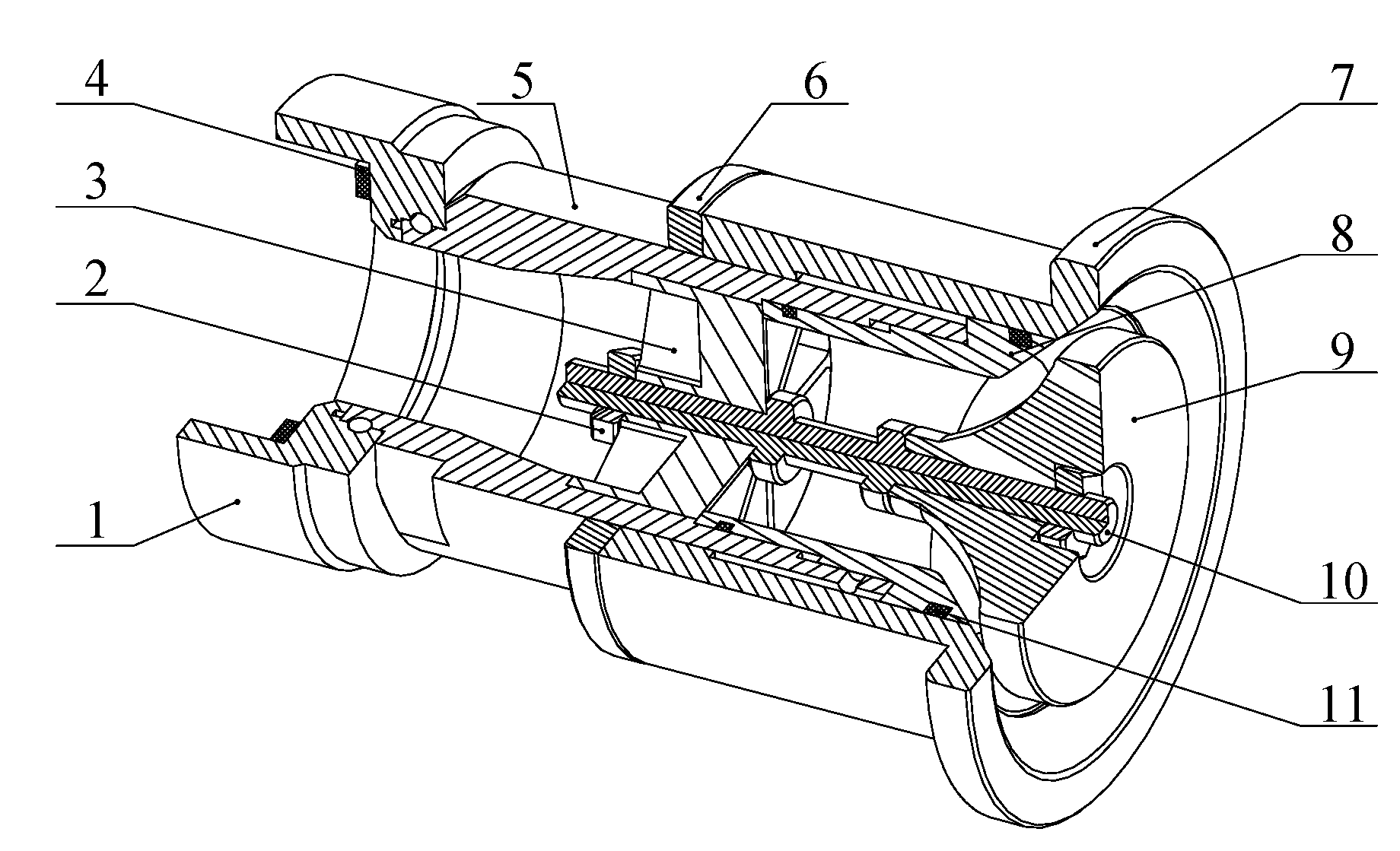 4
5
6
7
3
8
2
9
1
10
11