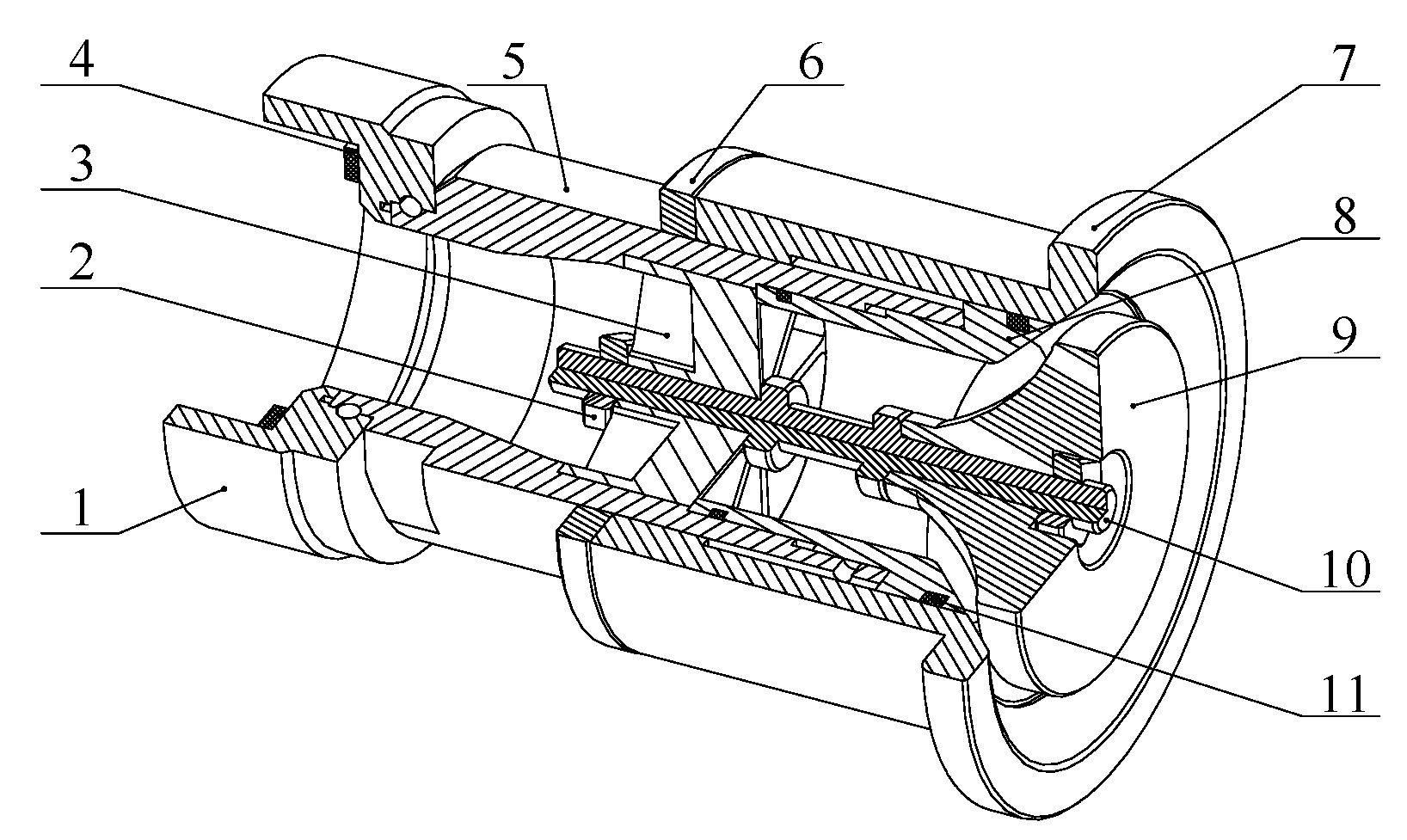 4
5
6
7
3
8
2
9
1
10
11