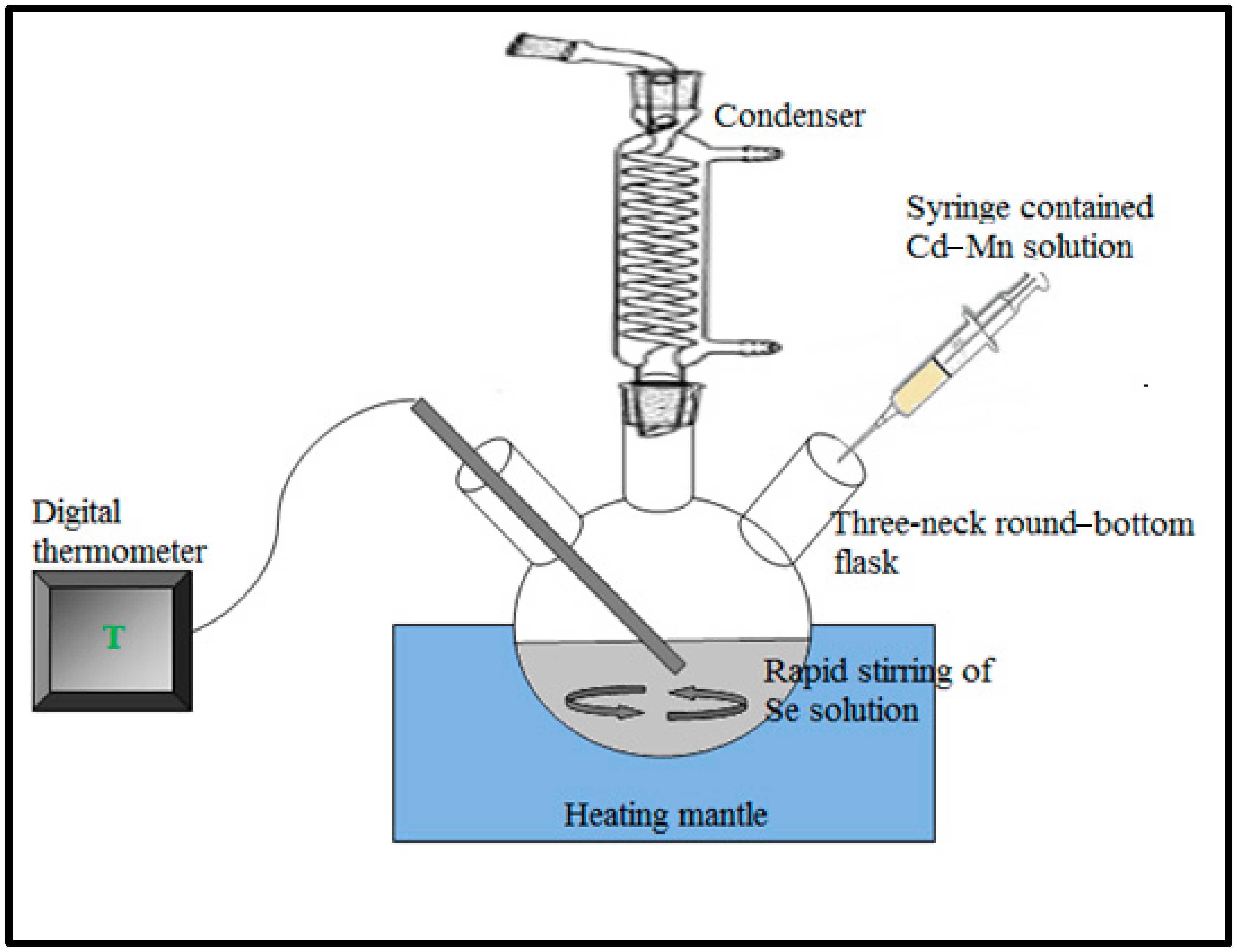 Condenser

Syringe contained Cd–Mn solution

Digital thermometer

T

Three-neck round–bottom flask

Rapid stirring of Se solution

Heating mantle