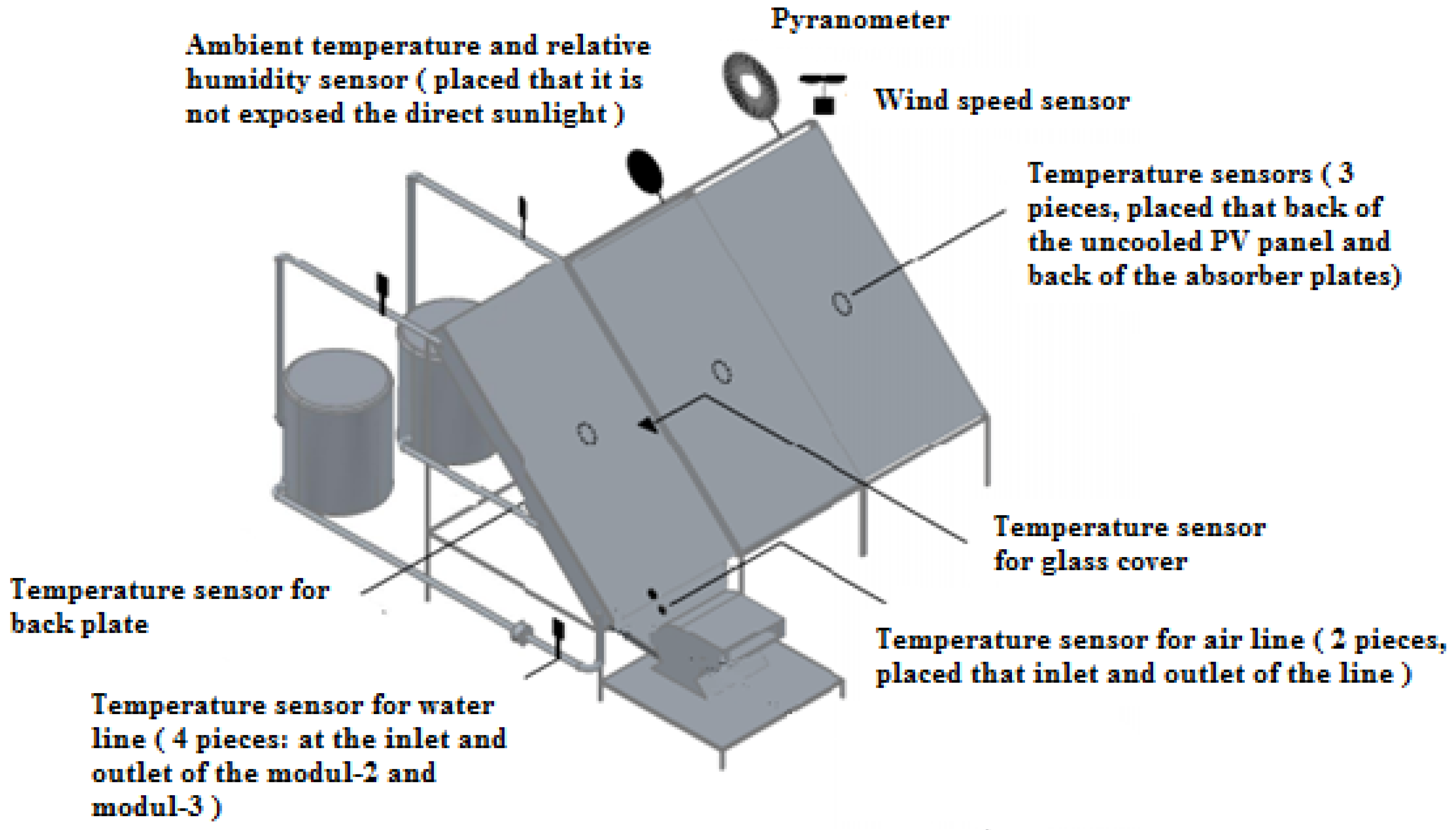 Pyranometer

Ambient temperature and relative humidity sensor ( placed that it is not exposed the direct sunlight )

Wind speed sensor

Temperature sensors ( 3 pieces, placed that back of the uncooled PV panel and back of the absorber plates)

Temperature sensor for glass cover

Temperature sensor for back plate

Temperature sensor for air line ( 2 pieces, placed that inlet and outlet of the line )

Temperature sensor for water line ( 4 pieces: at the inlet and outlet of the modul-2 and modul-3 )