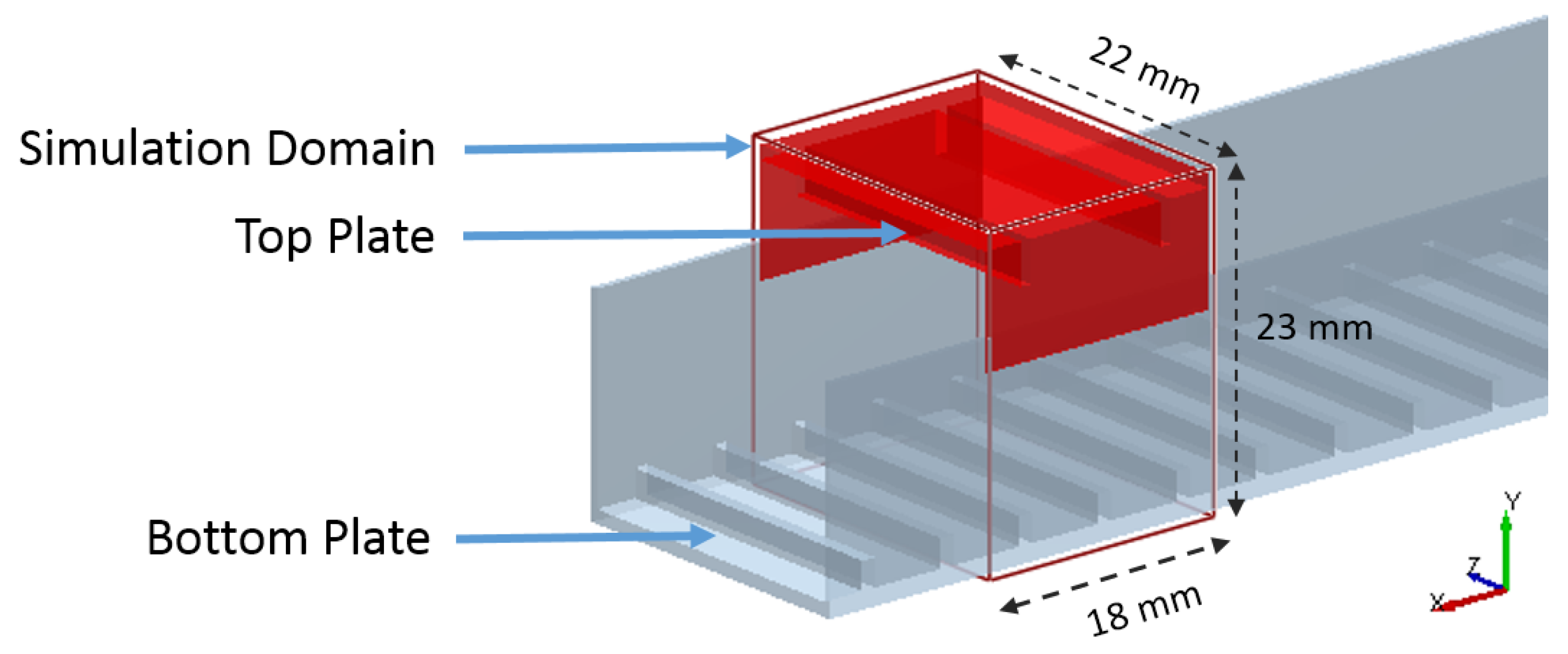 Simulation Domain

Top Plate

Bottom Plate

22 mm

23 mm

18 mm

Y

Z

X