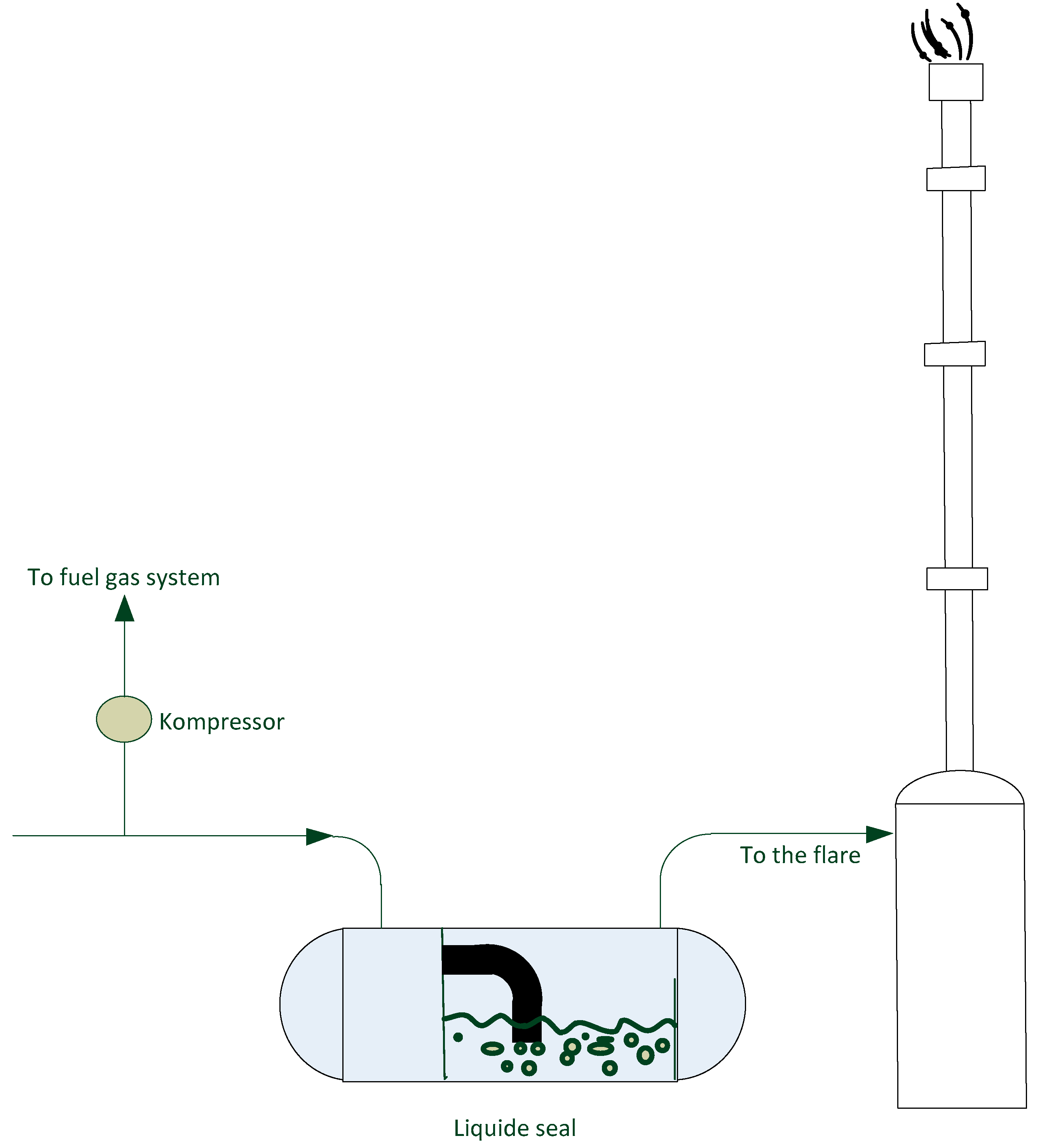 To fuel gas system

Kompressor

To the flare

Liquide seal