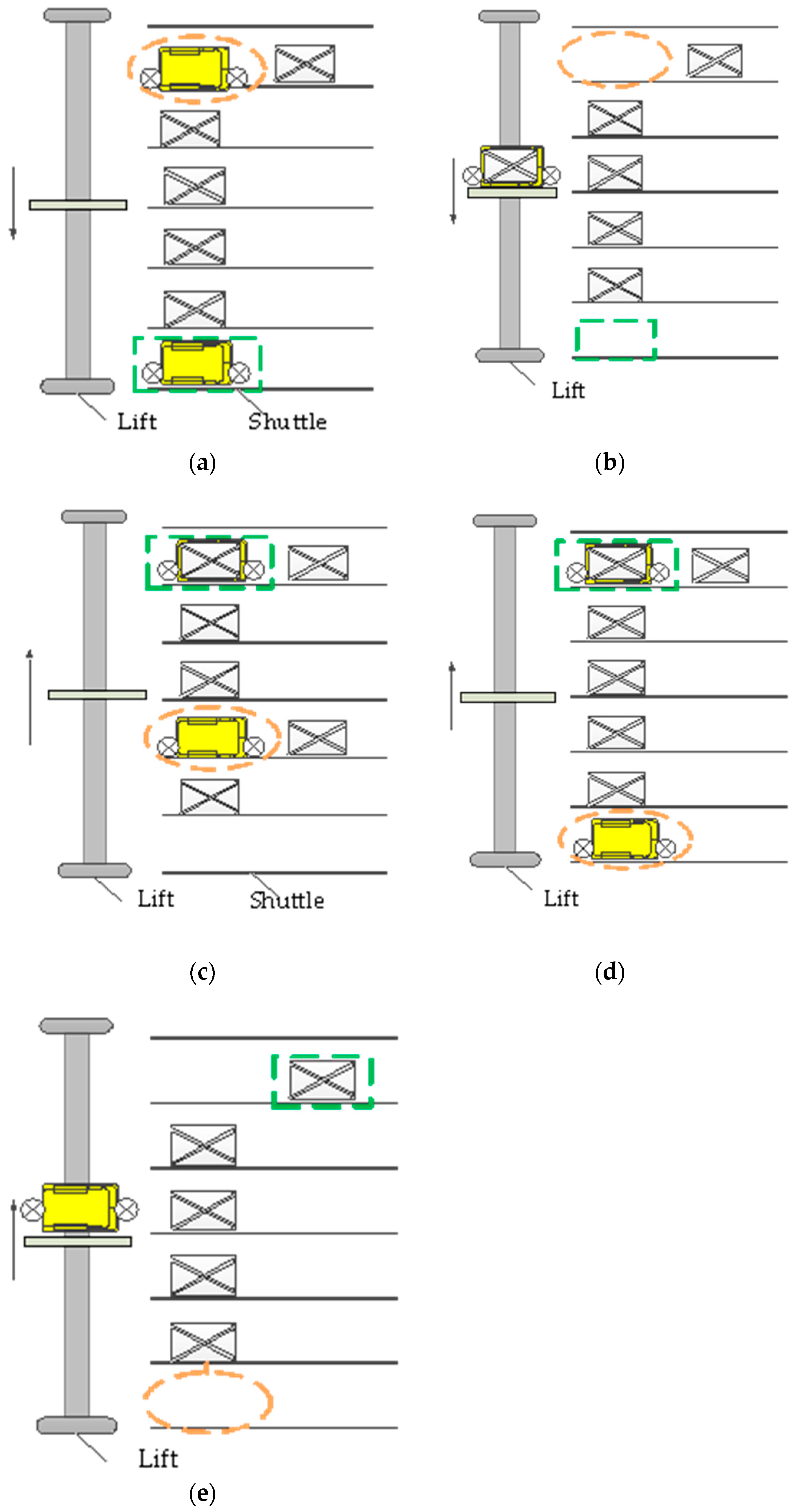 Lift
Shuttle
(a)

Lift
(b)

Lift
Shuttle
(c)

Lift
(d)

Lift
(e)