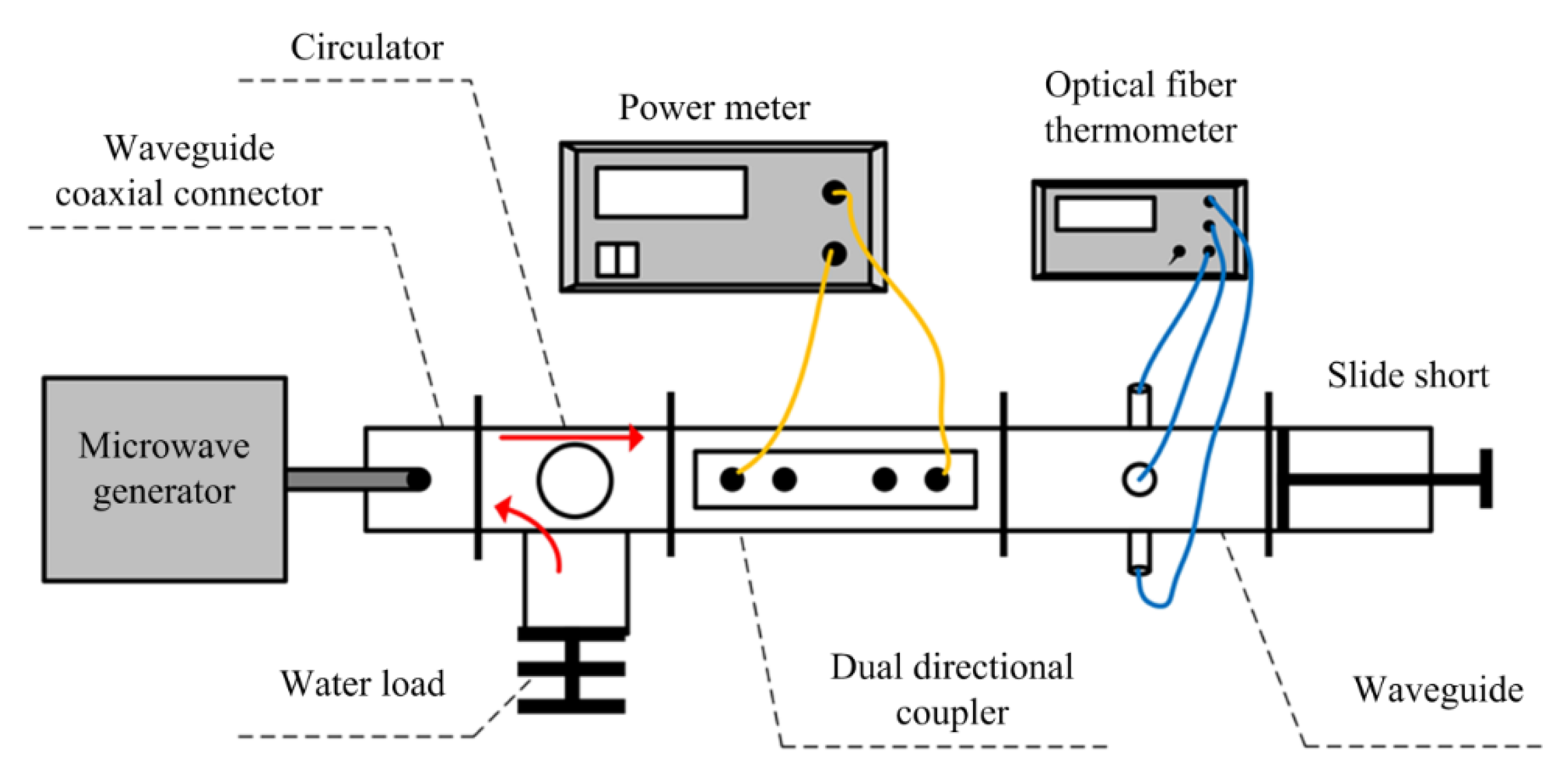 Circulator

Power meter

Optical fiber thermometer

Waveguide coaxial connector

Slide short

Microwave generator

Water load

Dual directional coupler

Waveguide