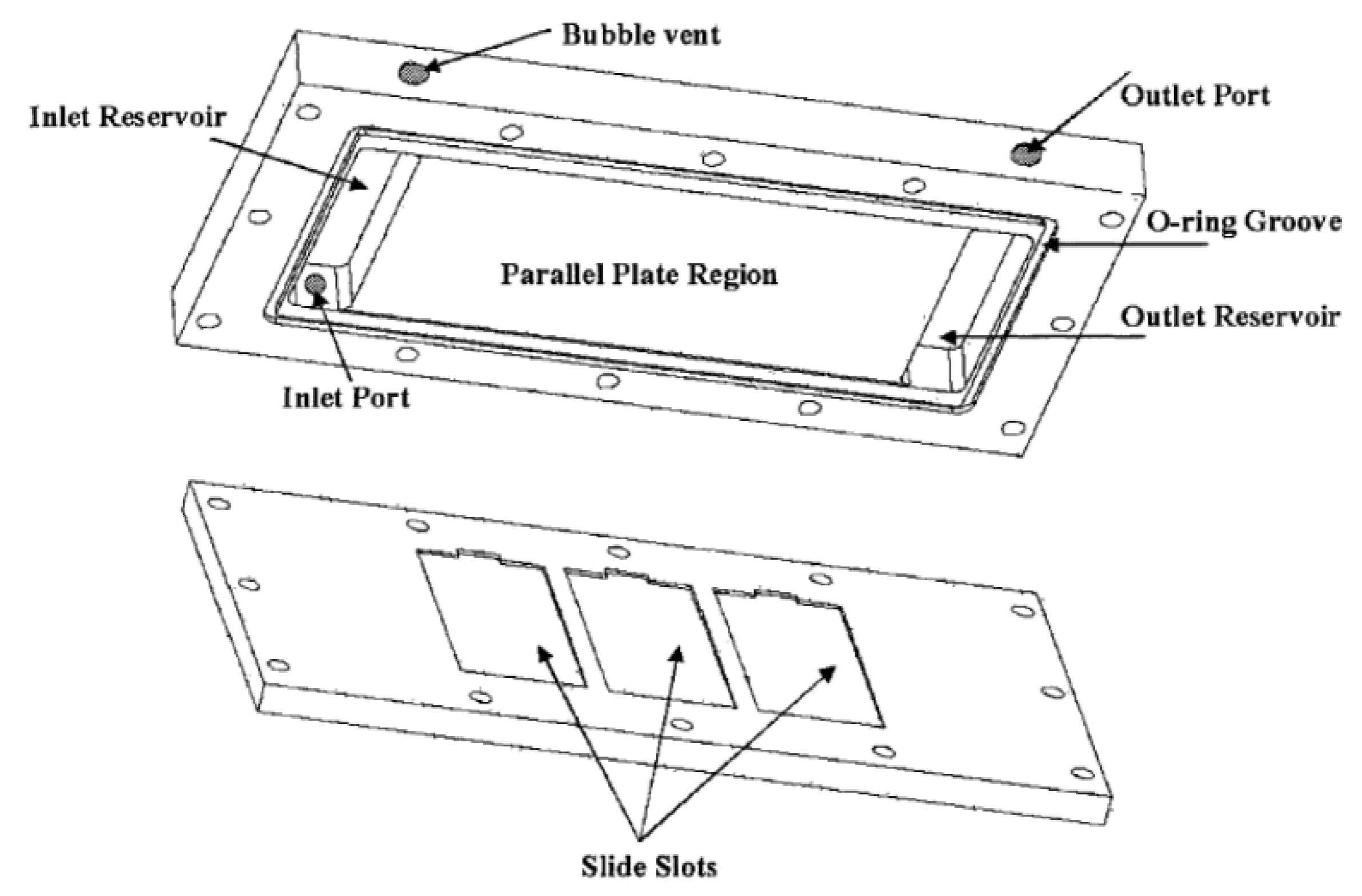 Bubble vent

Outlet Port

Inlet Reservoir

O-ring Groove

Parallel Plate Region

Outlet Reservoir

Inlet Port

Slide Slots