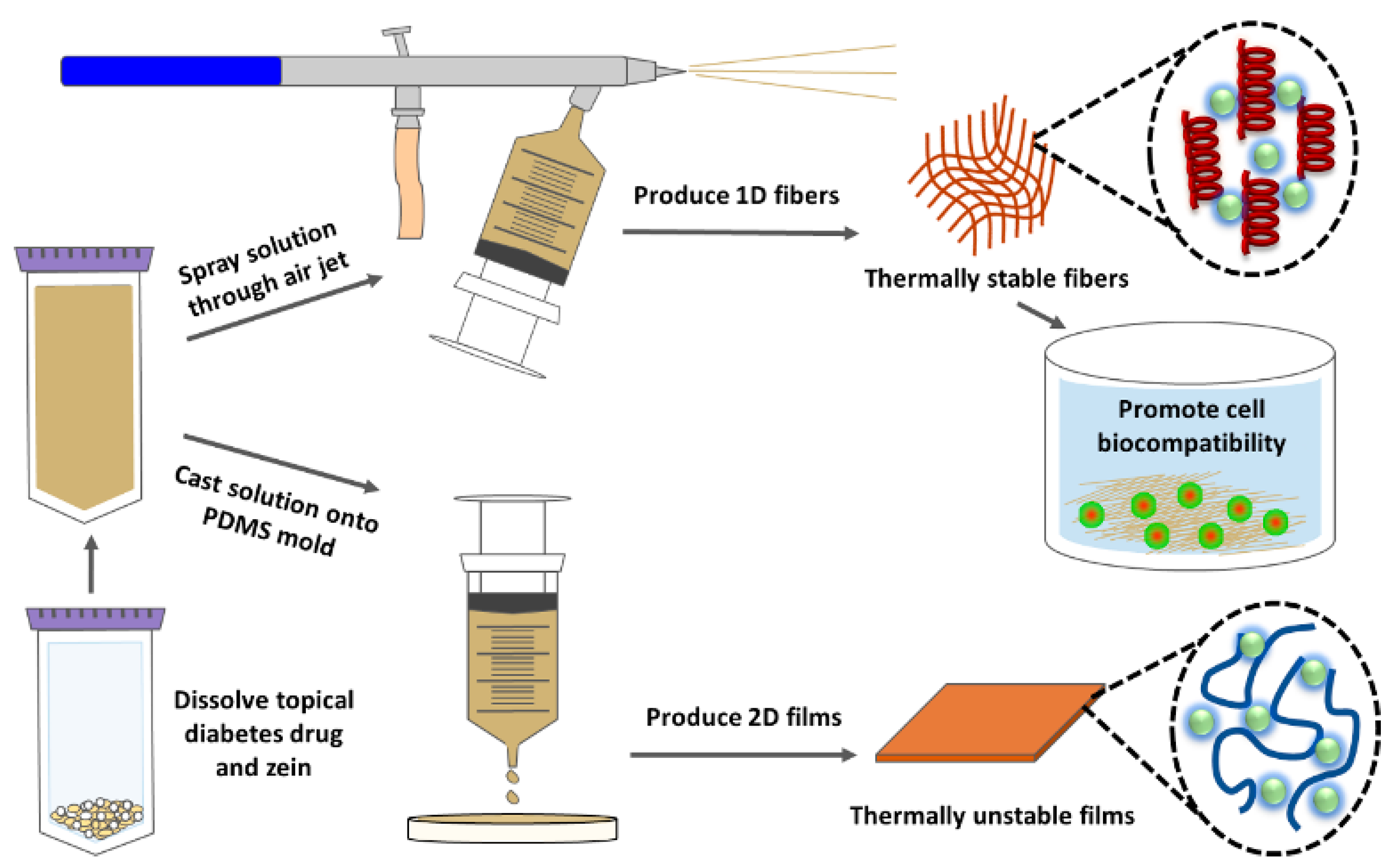 Spray solution through air jet

Produce 1D fibers

Thermally stable fibers

Promote cell biocompatibility

Cast solution onto PDMS mold

Dissolve topical diabetes drug and zein

Produce 2D films

Thermally unstable films