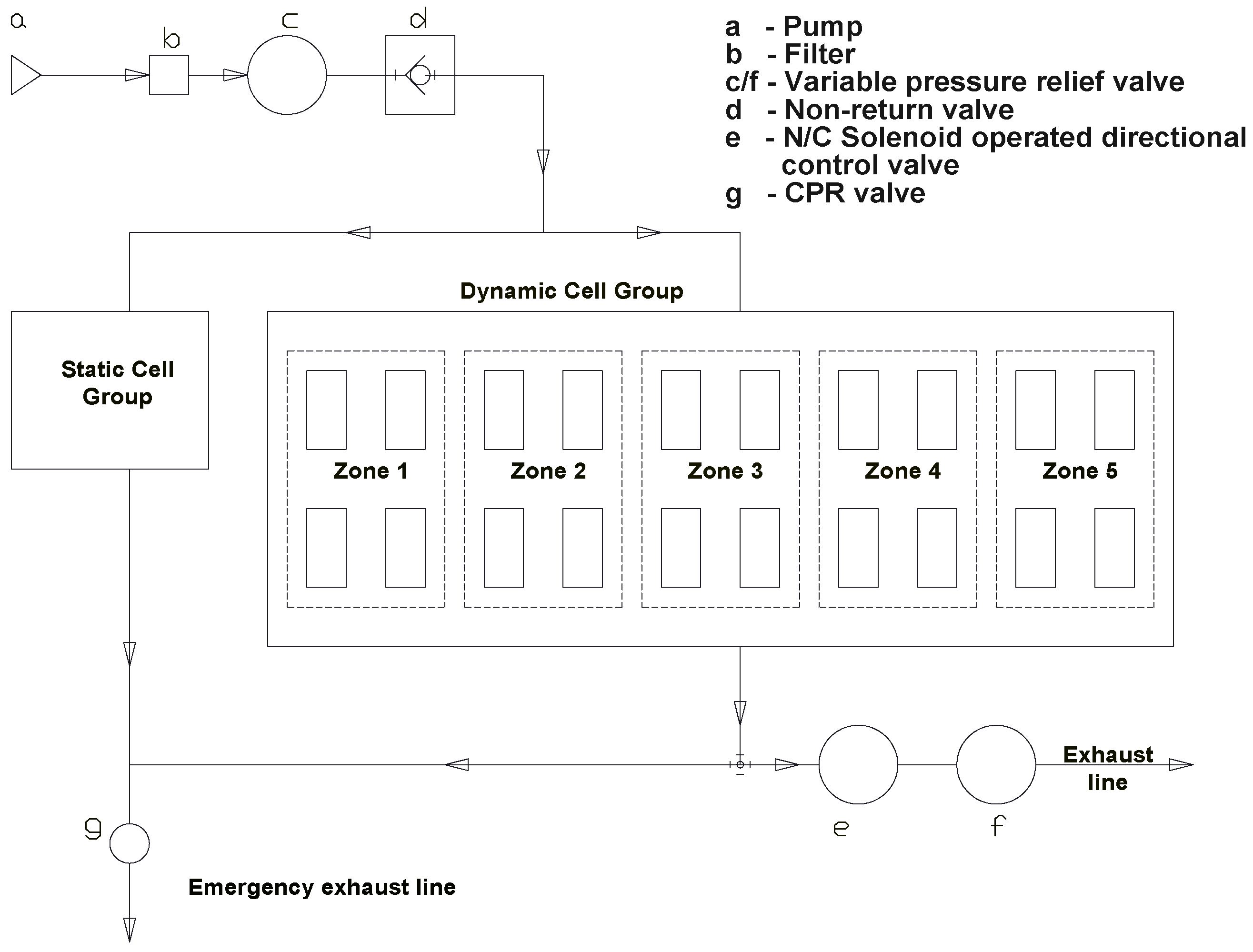 a

b

c

d

a - Pump
b - Filter
c/f - Variable pressure relief valve
d - Non-return valve
e - N/C Solenoid operated directional control valve
g - CPR valve

Dynamic Cell Group

Static Cell Group

Zone 1

Zone 2

Zone 3

Zone 4

Zone 5

Exhaust line

e

f

g

Emergency exhaust line