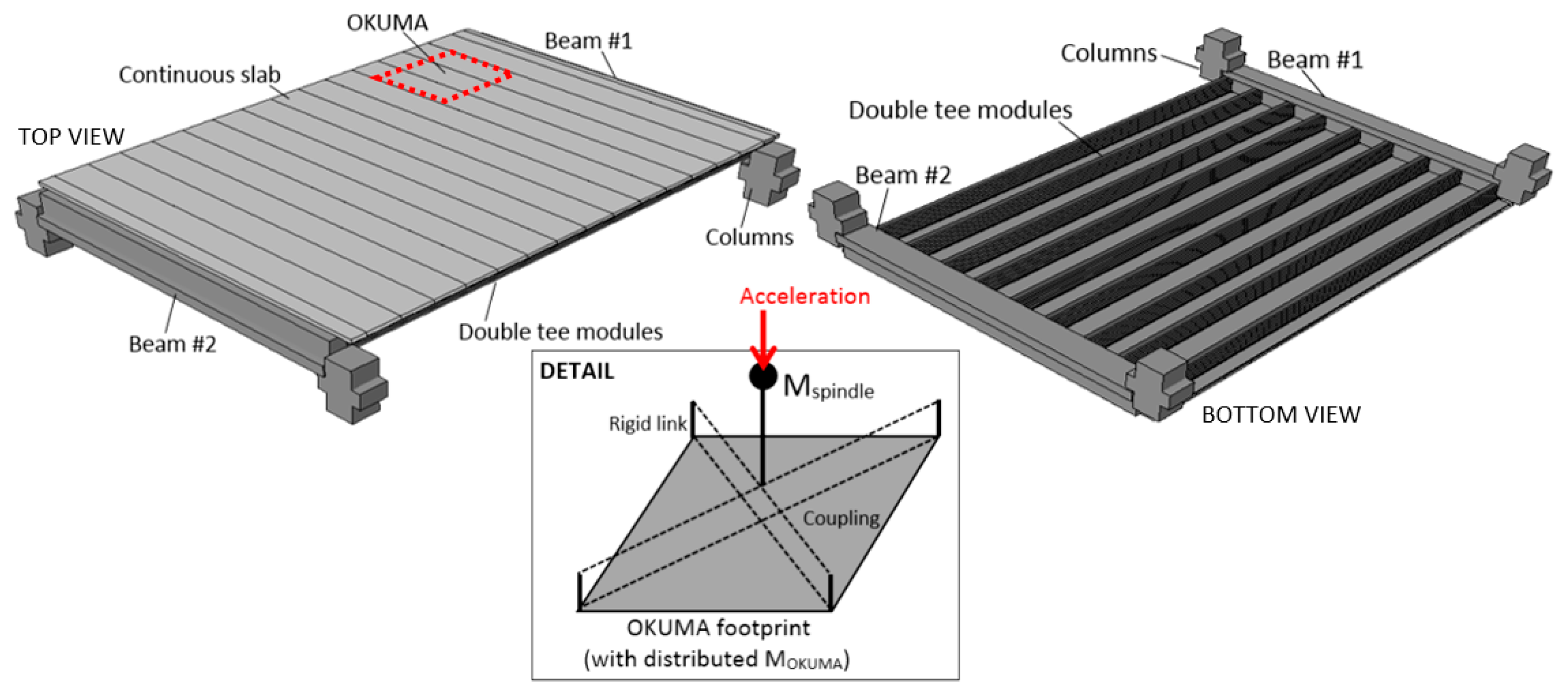 OKUMA
Beam #1
Continuous slab
TOP VIEW
Columns
Beam #2
Double tee modules

Columns
Beam #1
Double tee modules
Beam #2
BOTTOM VIEW

Acceleration
DETAIL
$M_{spindle}$
Rigid link
Coupling
OKUMA footprint
(with distributed $M_{OKUMA}$)