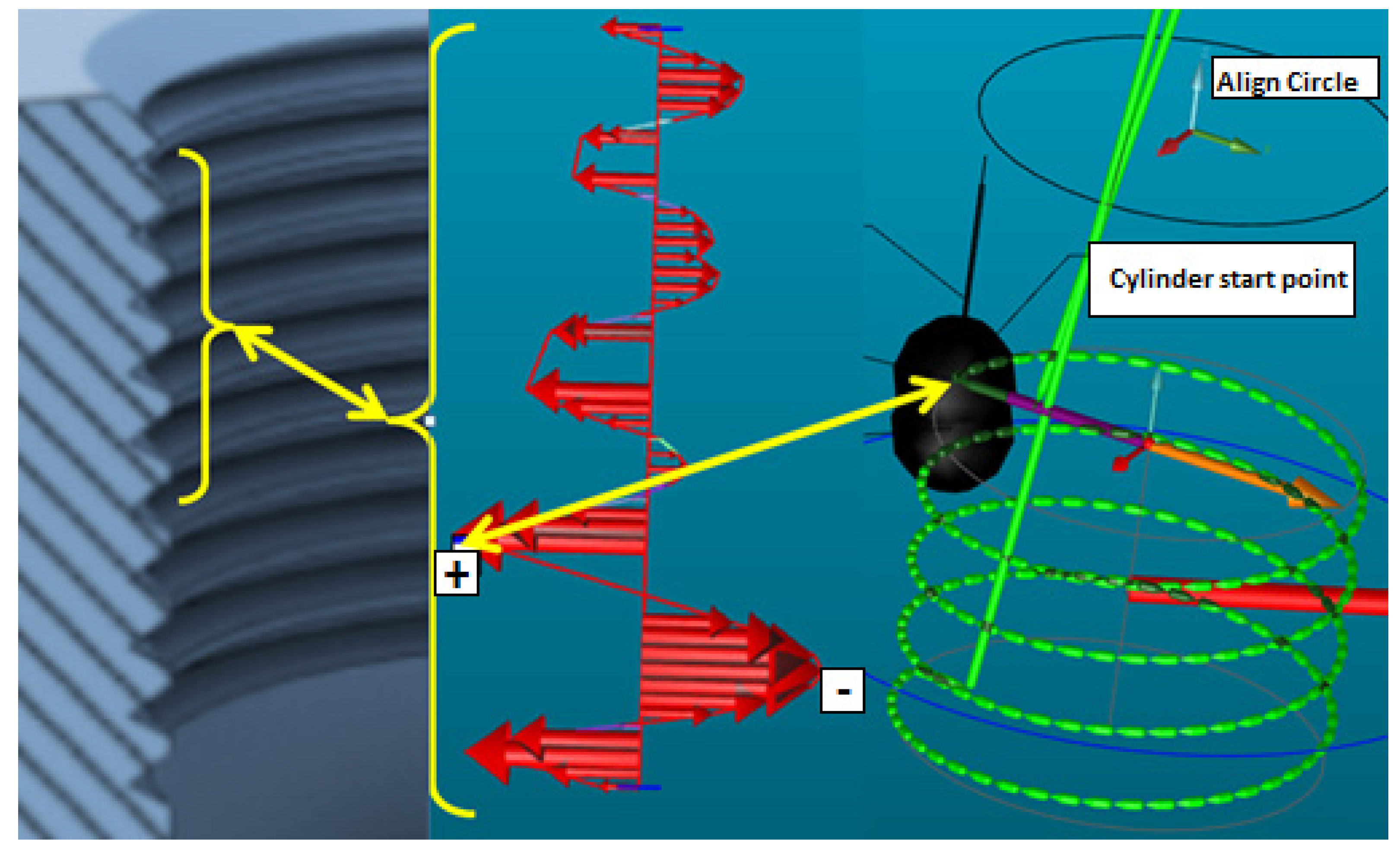 Align Circle

Cylinder start point

+

-