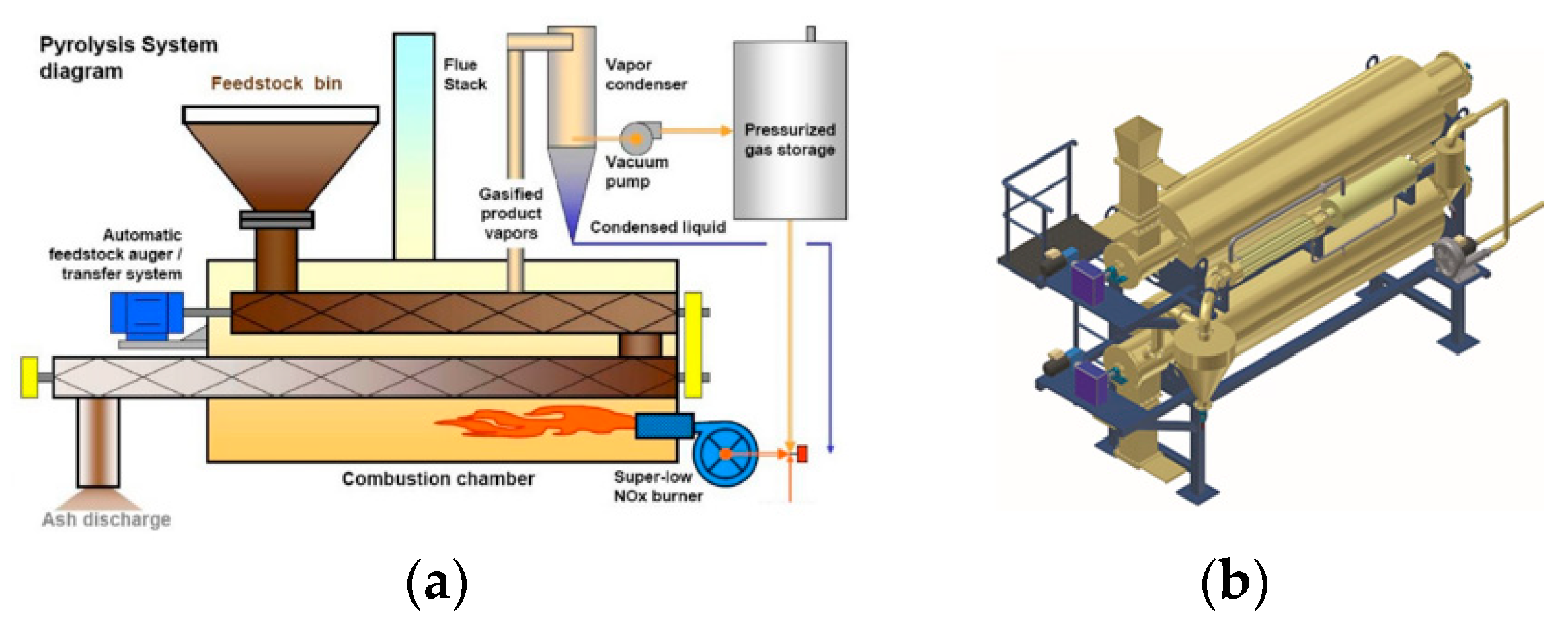 Pyrolysis System diagram

Feedstock bin

Flue Stack

Vapor condenser

Pressurized gas storage

Vacuum pump

Gasified product vapors

Condensed liquid

Automatic feedstock auger / transfer system

Combustion chamber

Super-low NOx burner

Ash discharge

(a)

(b)