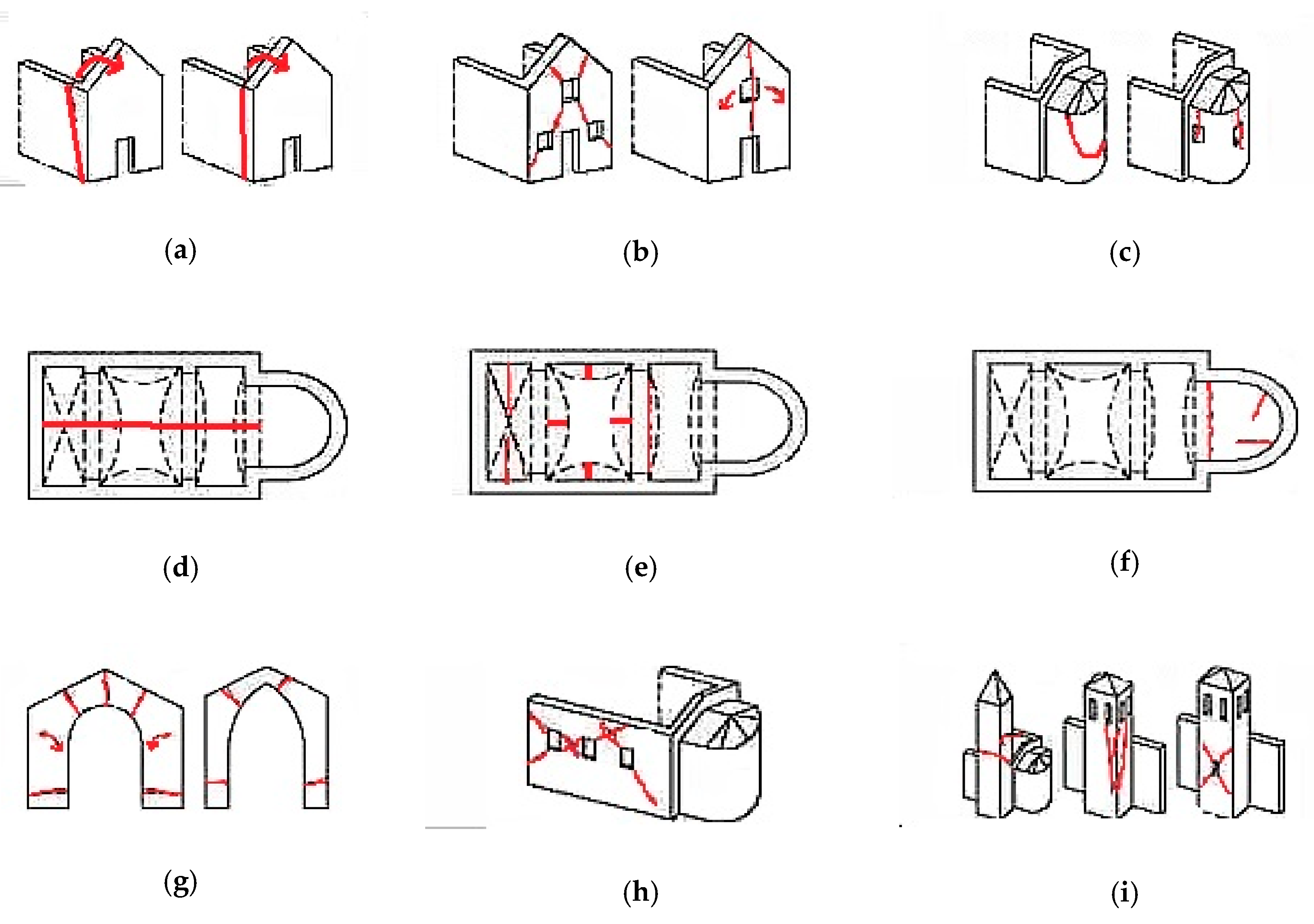 (a)

(b)

(c)

(d)

(e)

(f)

(g)

(h)

(i)