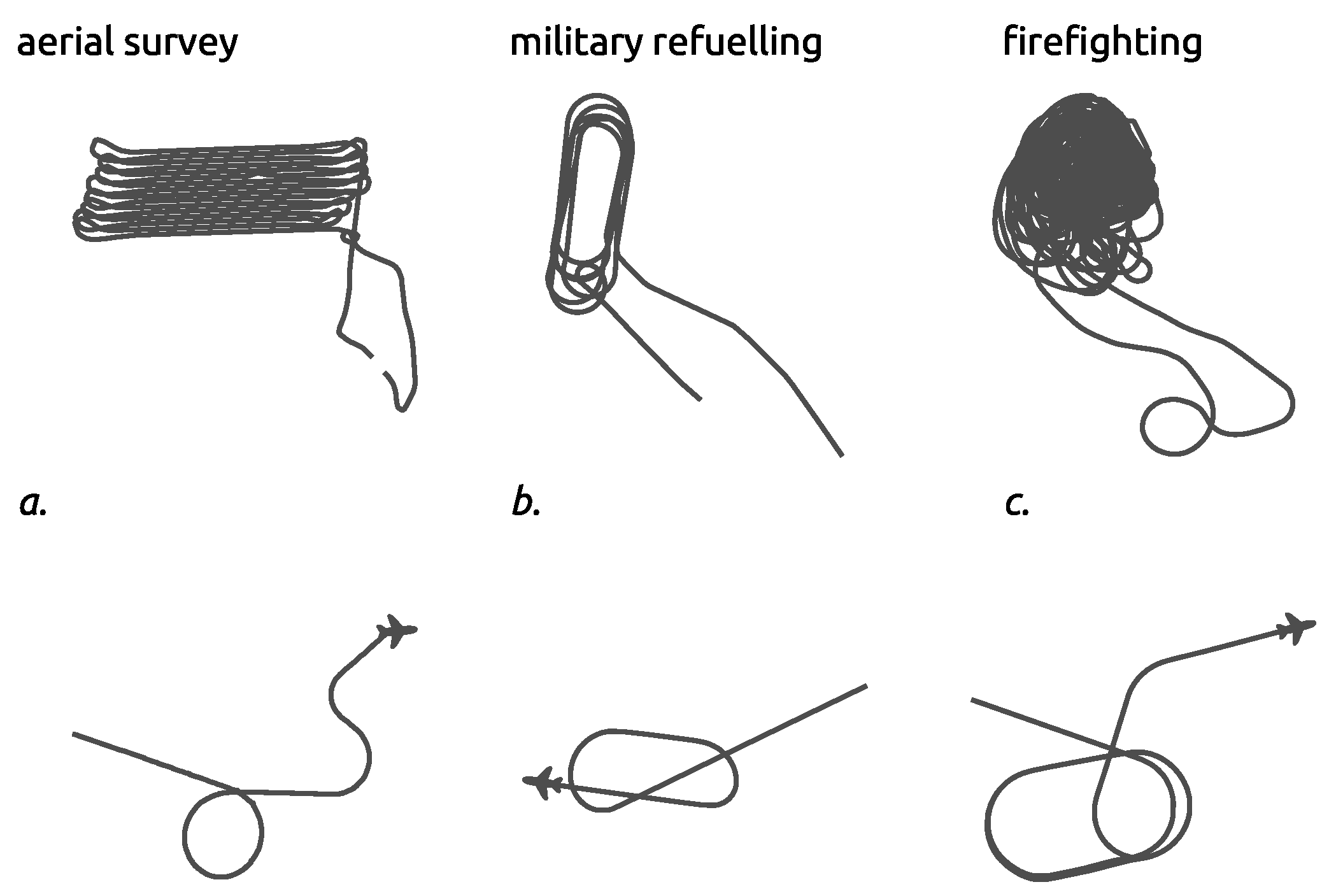 aerial survey

military refuelling

firefighting

a.

b.

c.