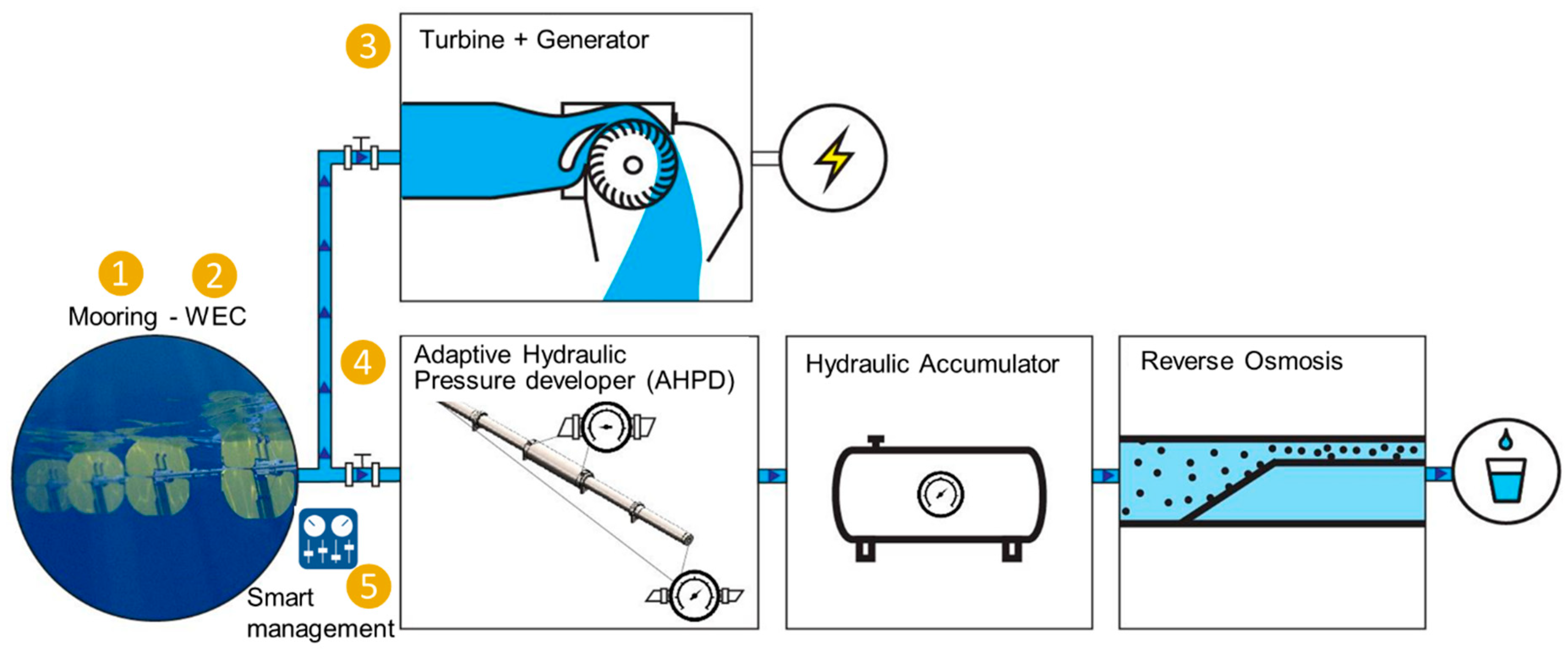 3

Turbine + Generator

1 2

Mooring - WEC

4

Adaptive Hydraulic Pressure developer (AHPD)

Hydraulic Accumulator

Reverse Osmosis

5

Smart management