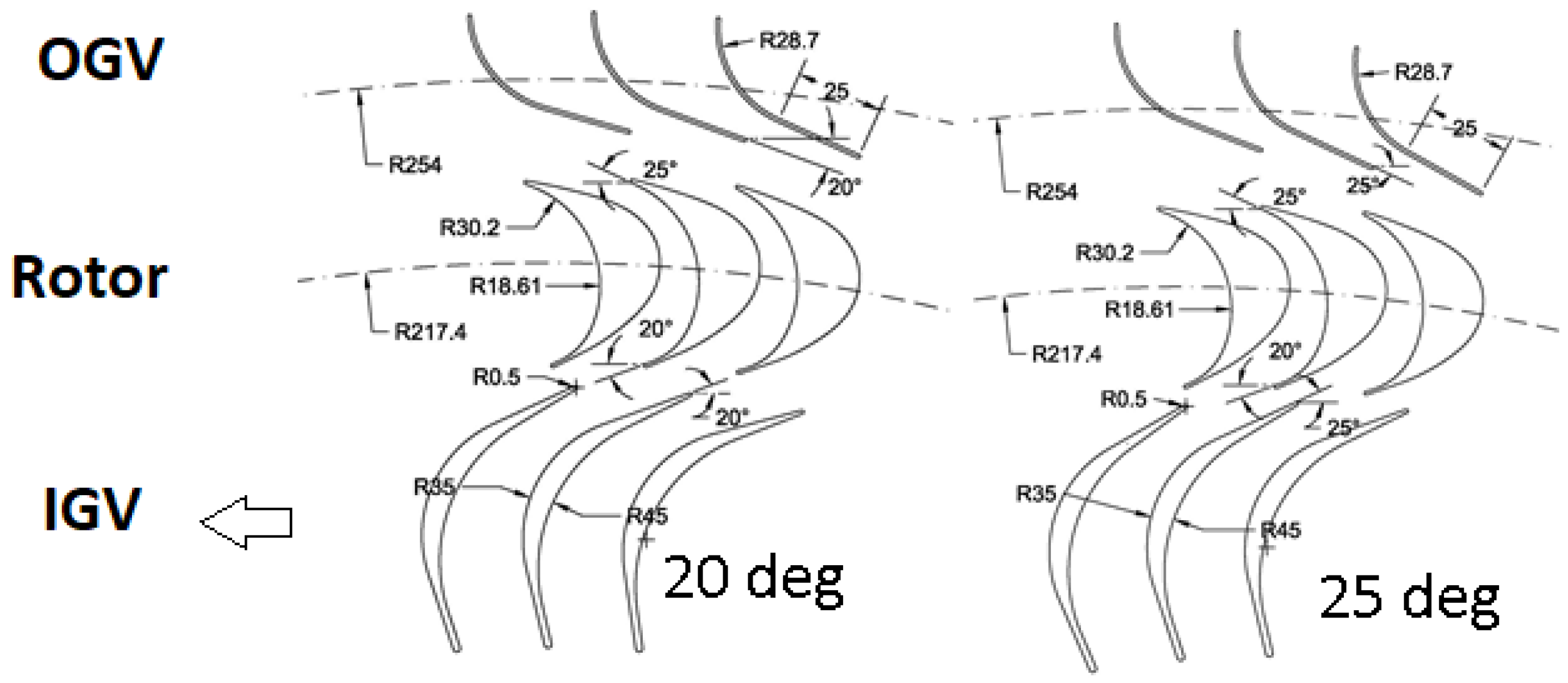 OGV

Rotor

IGV

R28.7
25
R254
25°
20°
R30.2
R18.61
R217.4
20°
R0.5
20°
R35
R45
20 deg

R28.7
25
R254
25°
25°
R30.2
R18.61
R217.4
20°
R0.5
25°
R35
R45
25 deg