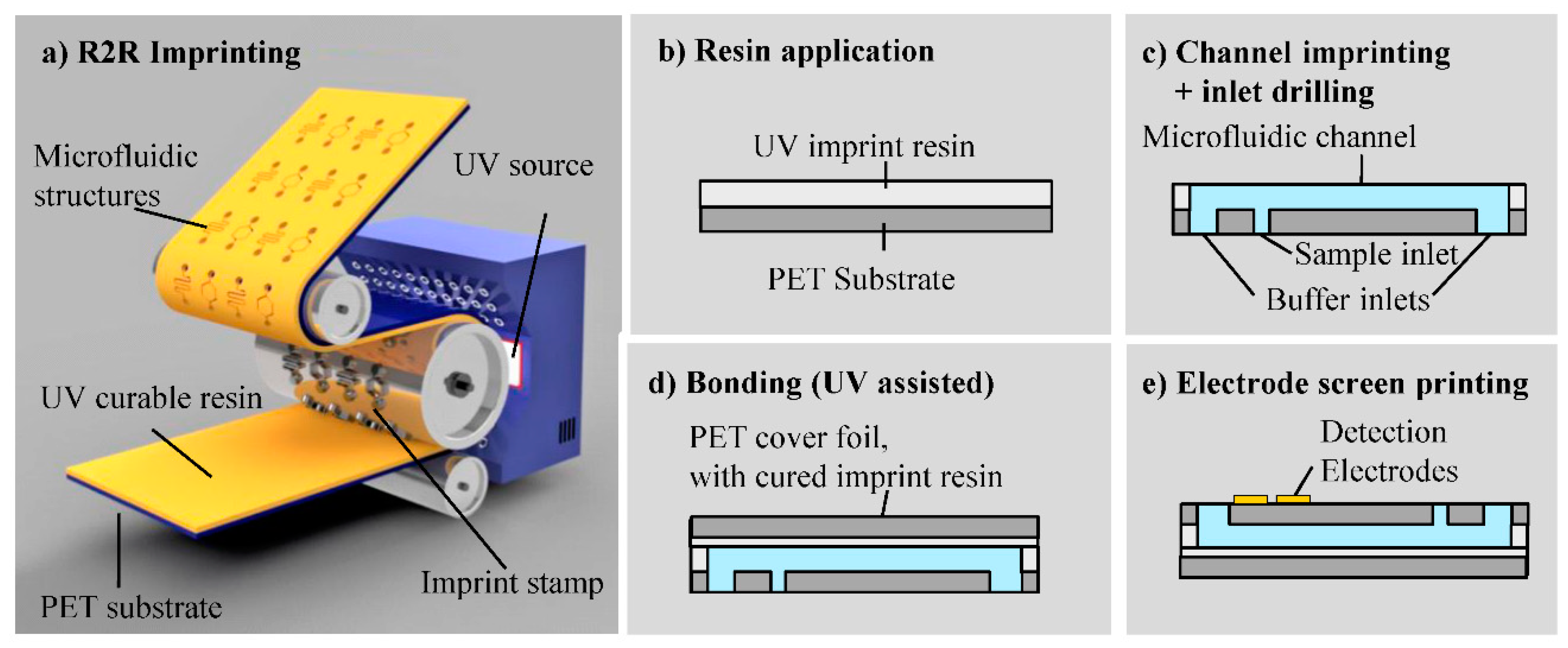 a) R2R Imprinting

Microfluidic structures

UV source

UV curable resin

PET substrate

Imprint stamp

b) Resin application

UV imprint resin

PET Substrate

c) Channel imprinting + inlet drilling

Microfluidic channel

Sample inlet

Buffer inlets

d) Bonding (UV assisted)

PET cover foil, with cured imprint resin

e) Electrode screen printing

Detection Electrodes