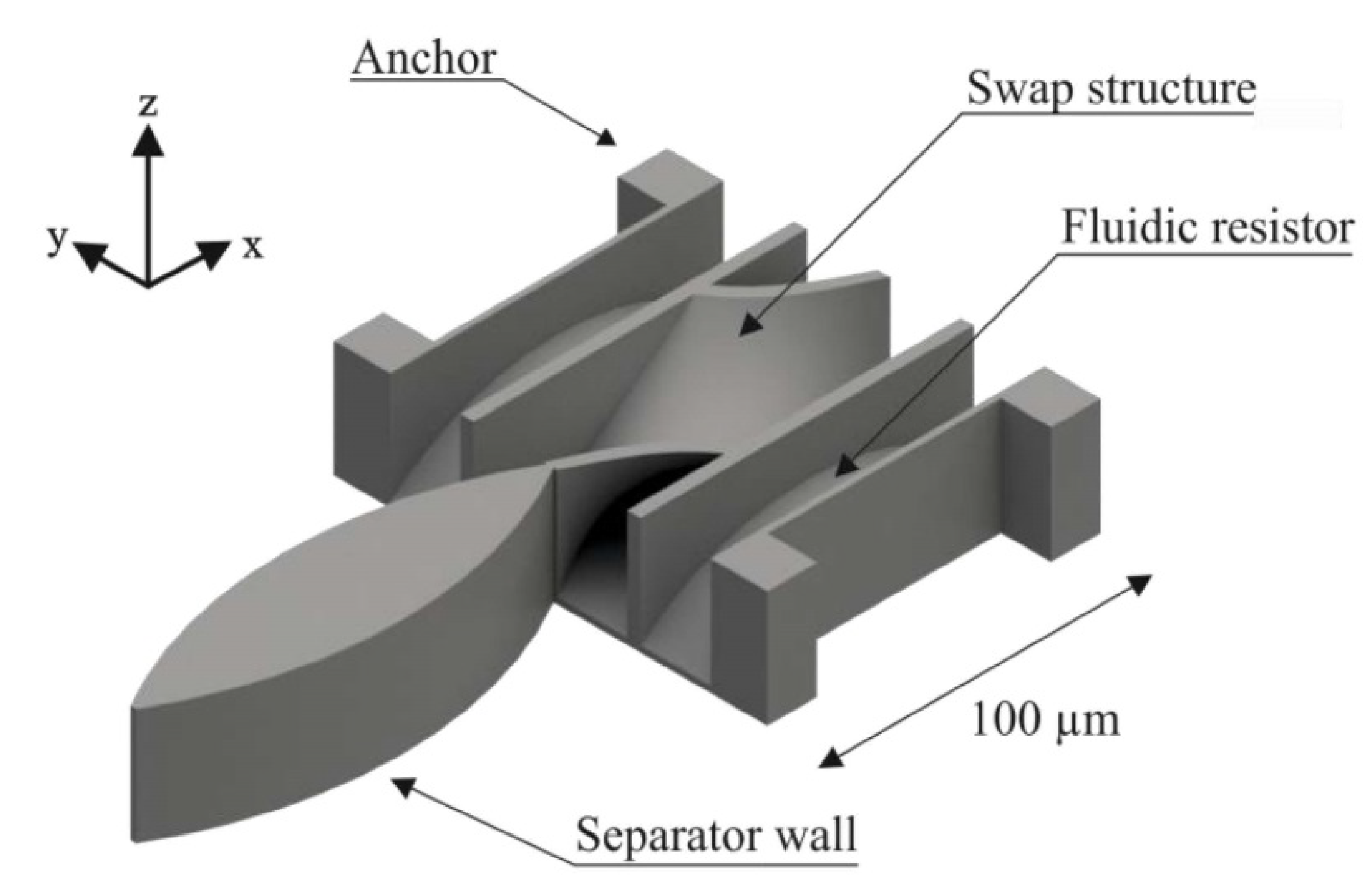 Anchor
Swap structure
z
y
x
Fluidic resistor
100 μm
Separator wall