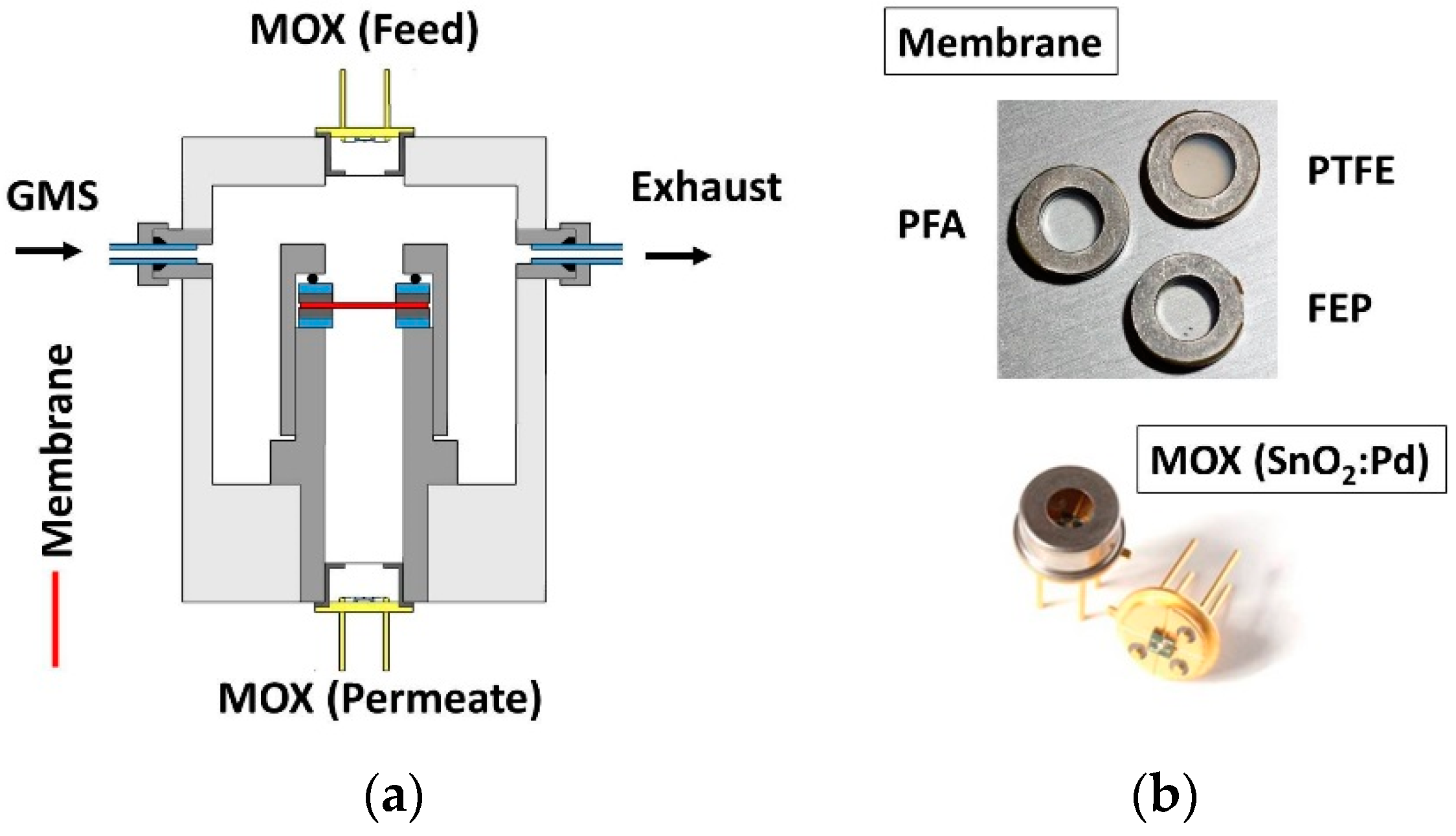 MOX (Feed)

GMS

Exhaust

Membrane

MOX (Permeate)

(a)

Membrane

PFA

PTFE

FEP

MOX ($SnO_2$:Pd)

(b)