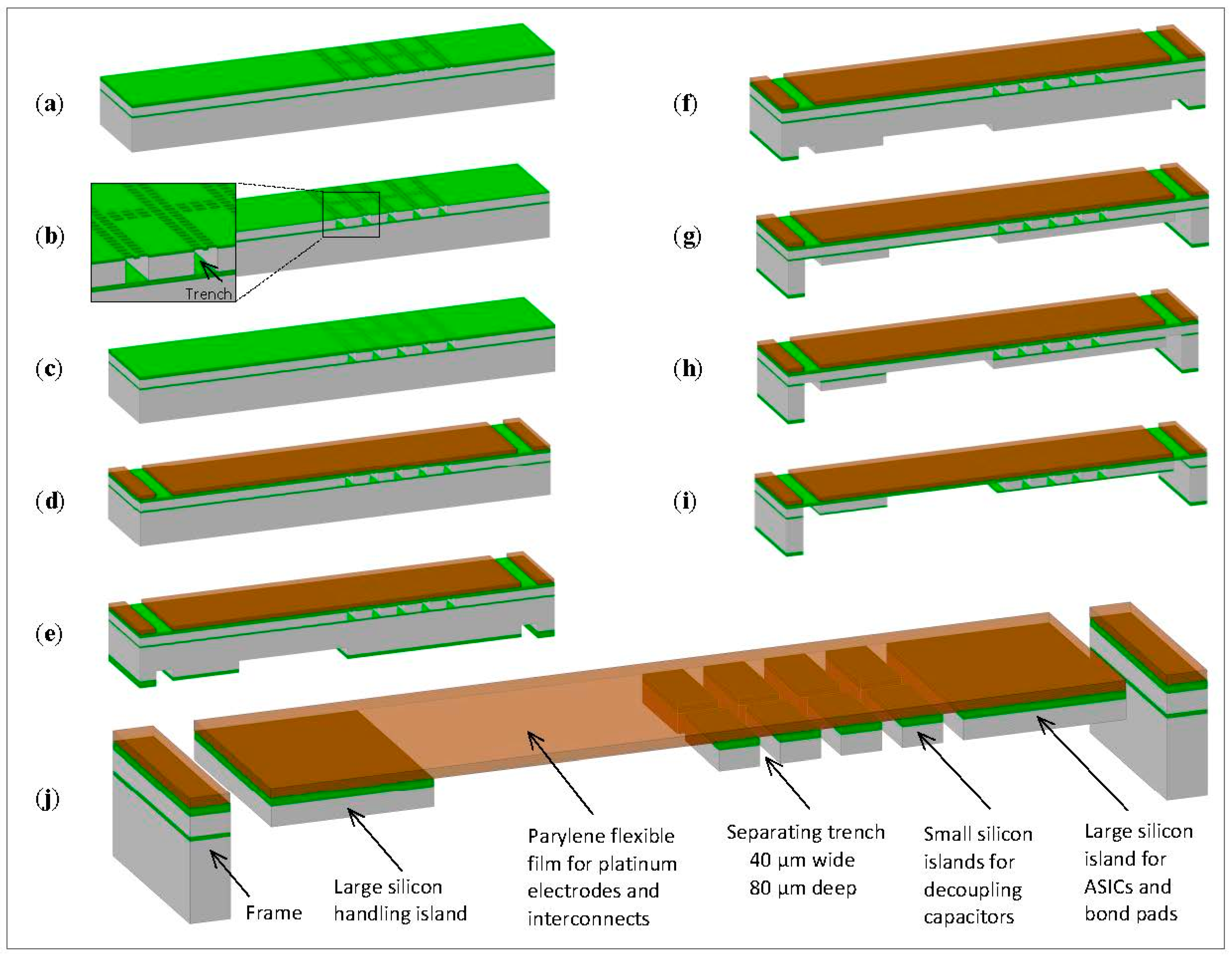 (a)

(b)

Trench

(c)

(d)

(e)

(f)

(g)

(h)

(i)

(j)

Frame

Large silicon handling island

Parylene flexible film for platinum electrodes and interconnects

Separating trench 40 μm wide 80 μm deep

Small silicon islands for decoupling capacitors

Large silicon island for ASICs and bond pads