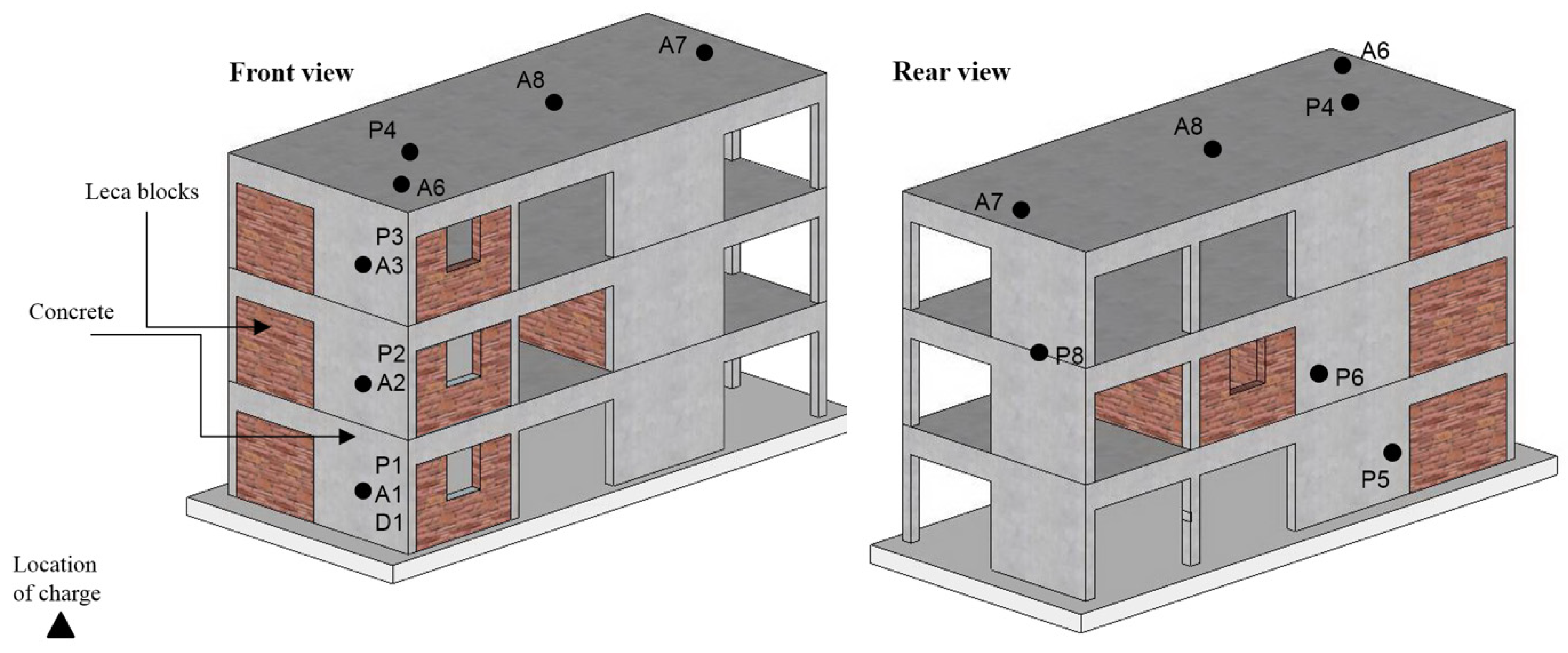 Front view

A7

A8

P4

A6

Leca blocks

P3
A3

Concrete

P2
A2

P1
A1
D1

Location of charge

Rear view

A6

P4

A8

A7

P8

P6

P5