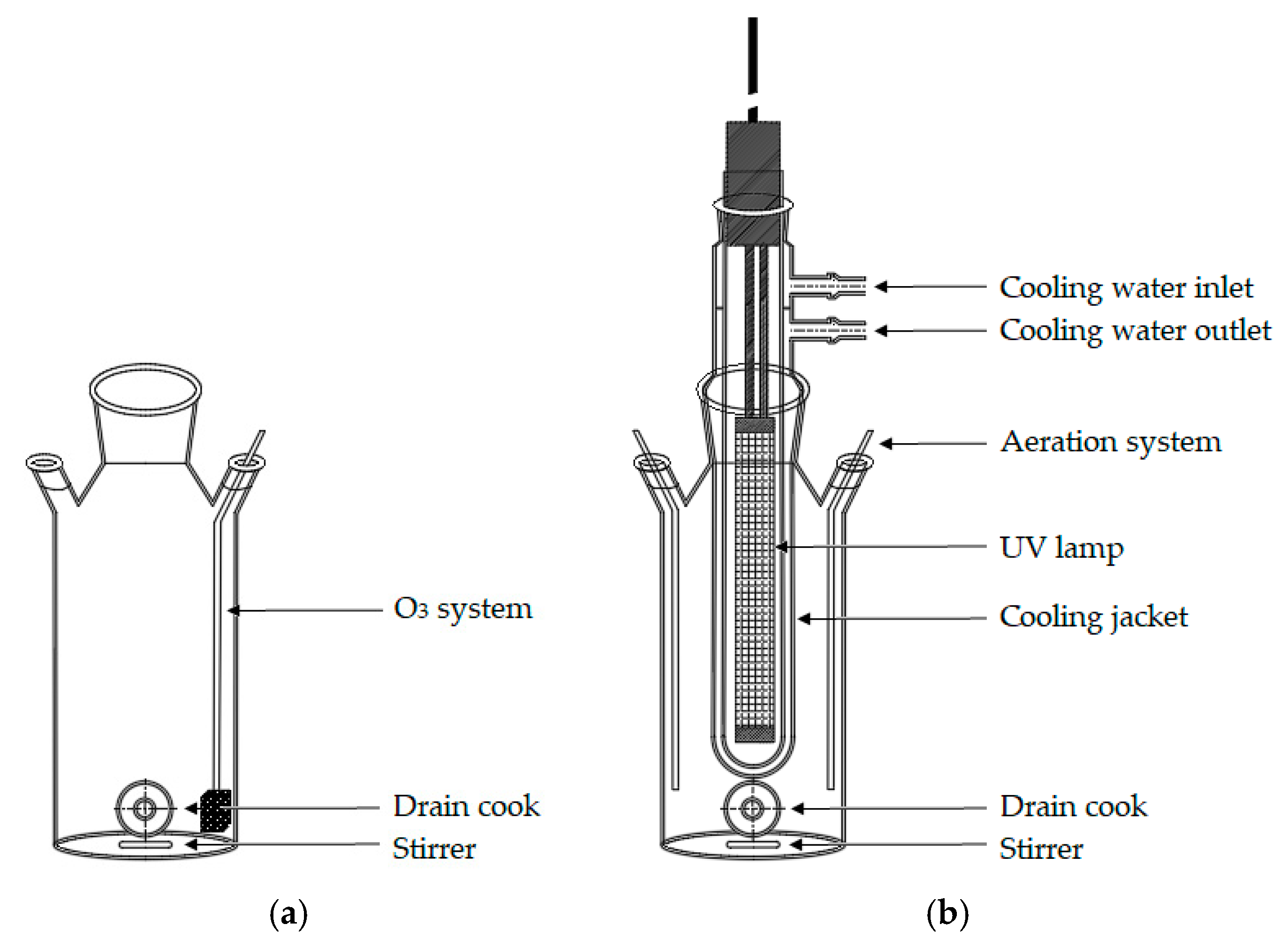 $O_3$ system
Drain cook
Stirrer
(a)

Cooling water inlet
Cooling water outlet
Aeration system
UV lamp
Cooling jacket
Drain cook
Stirrer
(b)