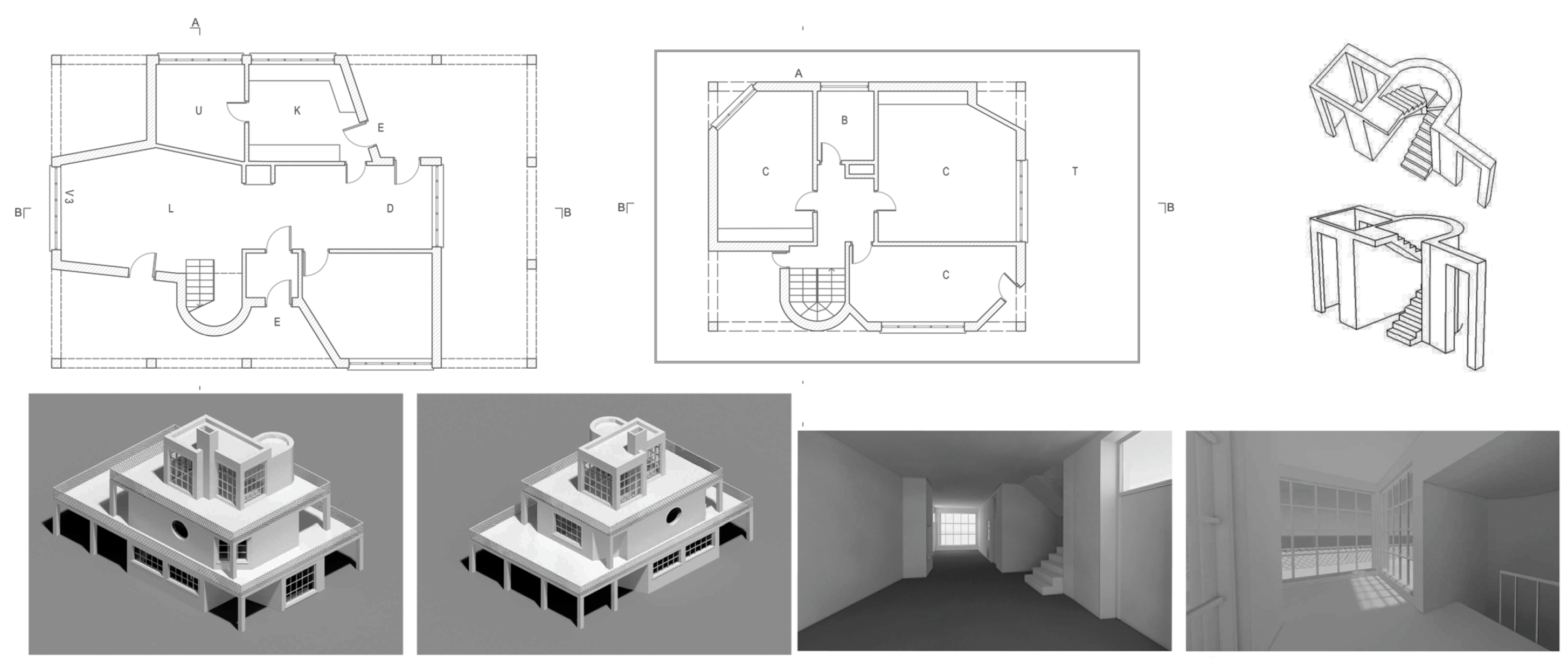 A

U

K

E

B

V3

L

D

B

E

A

B

C

C

T

B

B

C