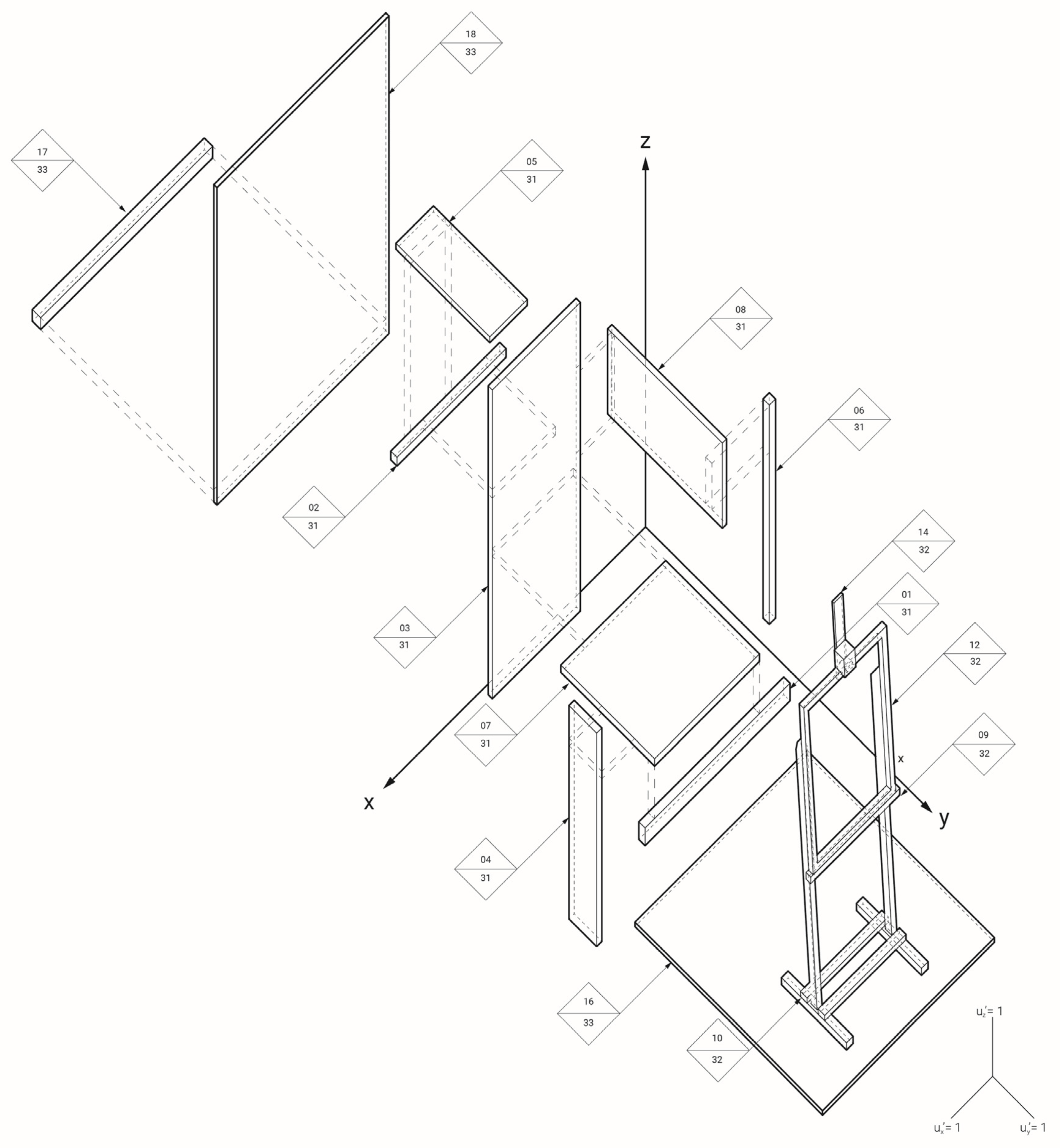 18
33

17
33

05
31

z

08
31

06
31

02
31

14
32

01
31

03
31

12
32

07
31

09
32

x

x

y

04
31

16
33

10
32

$u_z' = 1$

$u_x' = 1$

$u_y' = 1$