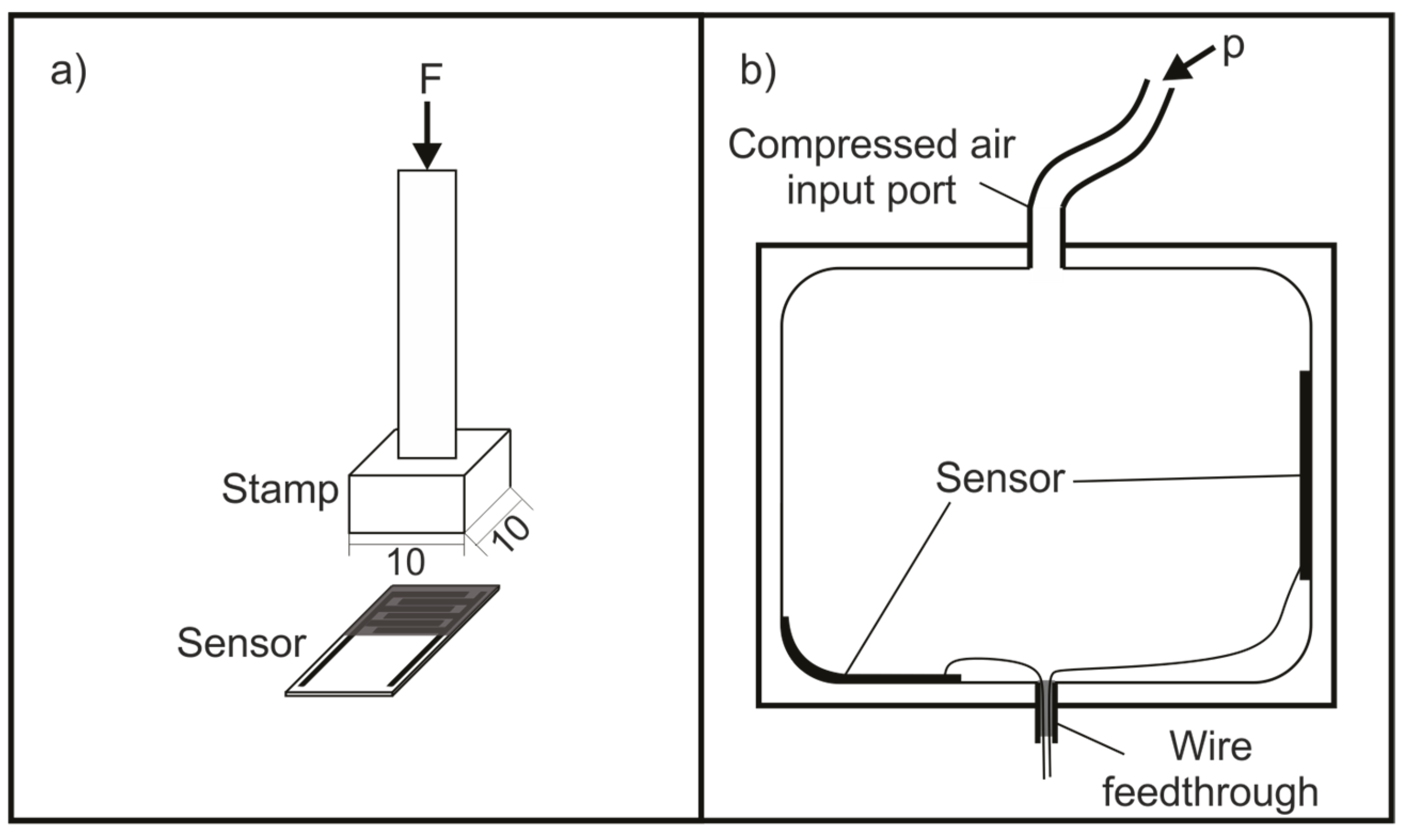 a)

F

Stamp

10

10

Sensor

b)

p

Compressed air input port

Sensor

Wire feedthrough