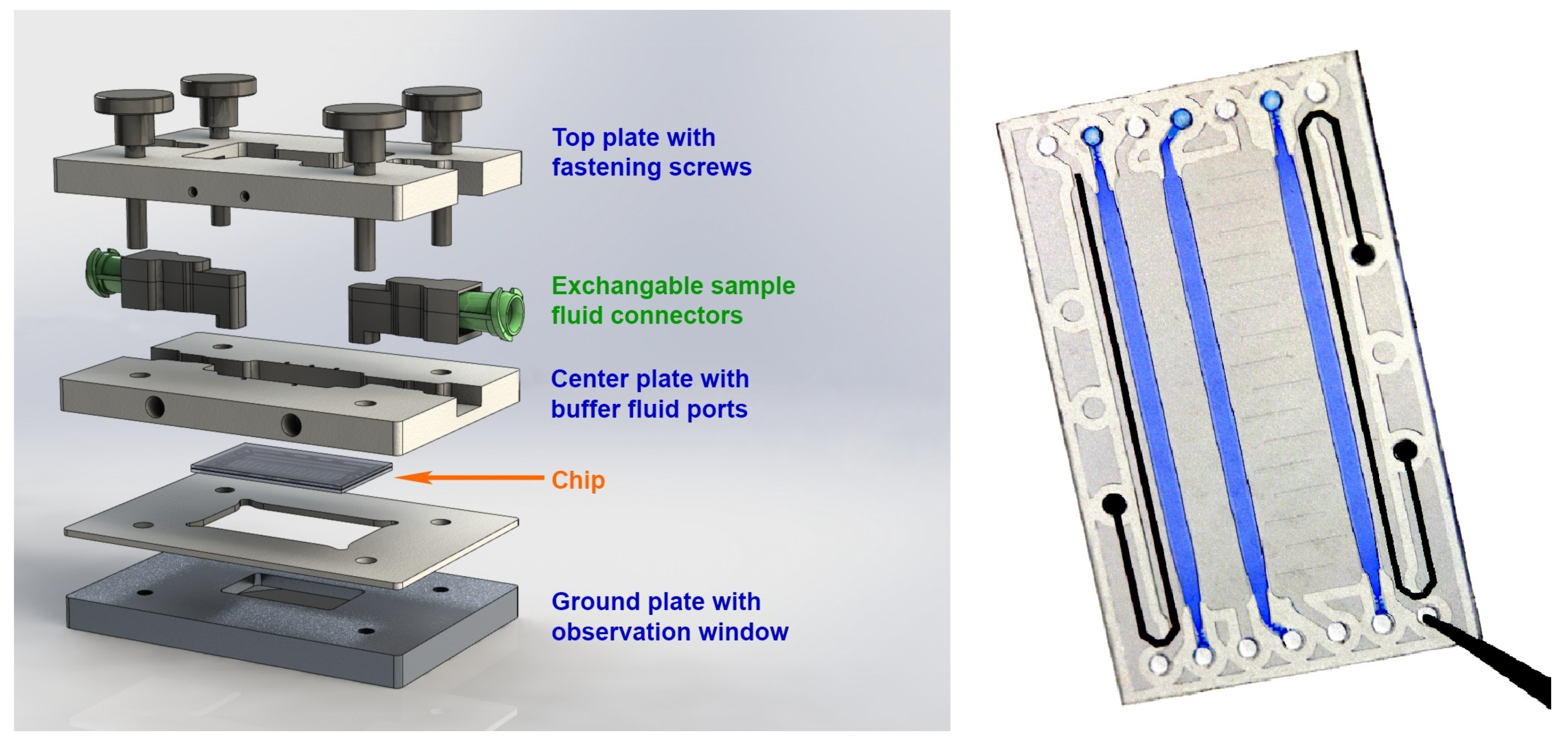 Top plate with fastening screws

Exchangable sample fluid connectors

Center plate with buffer fluid ports

Chip

Ground plate with observation window