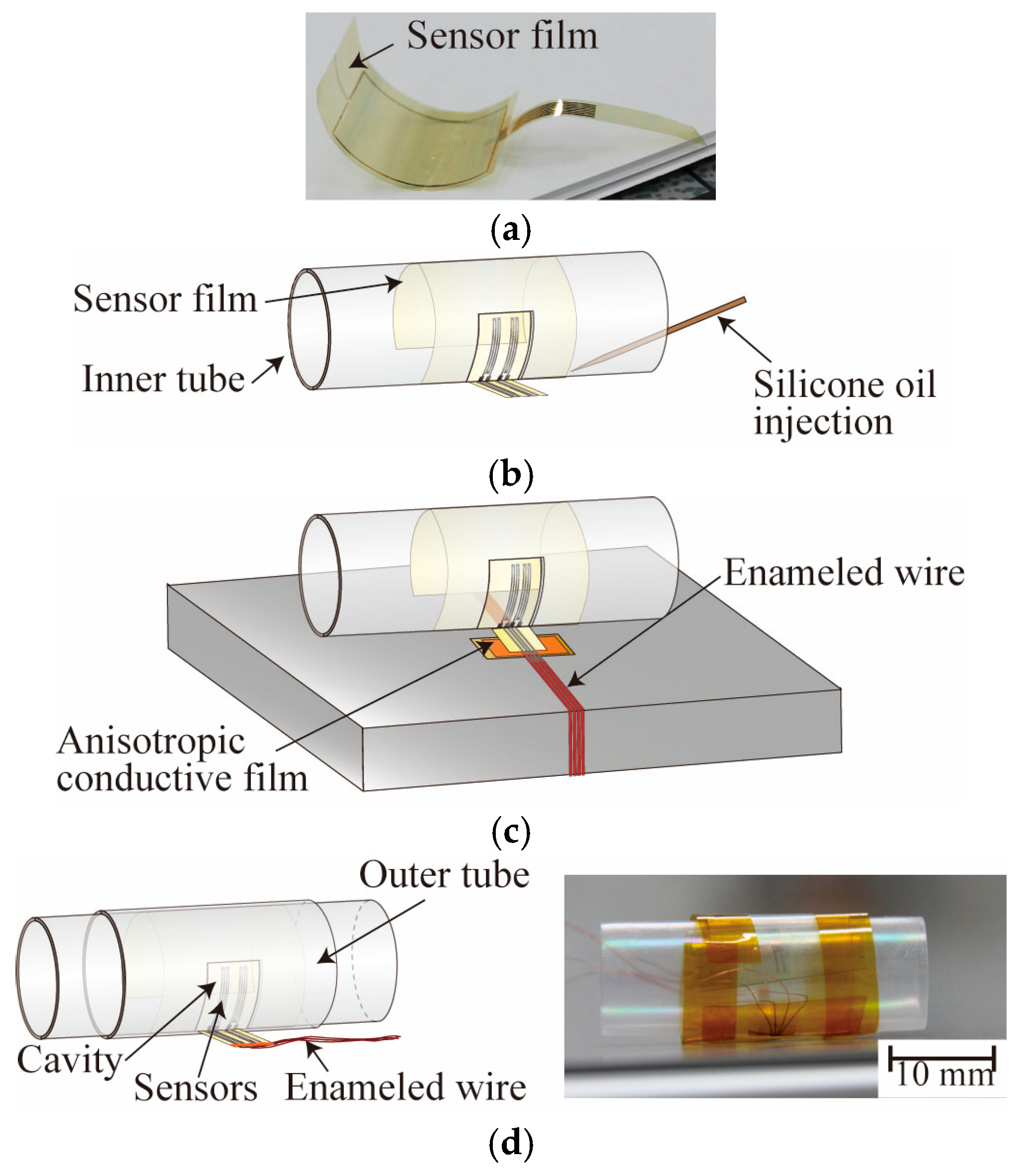 Sensor film

(a)

Sensor film

Inner tube

Silicone oil injection

(b)

Enameled wire

Anisotropic conductive film

(c)

Outer tube

Cavity

Sensors

Enameled wire

10 mm

(d)