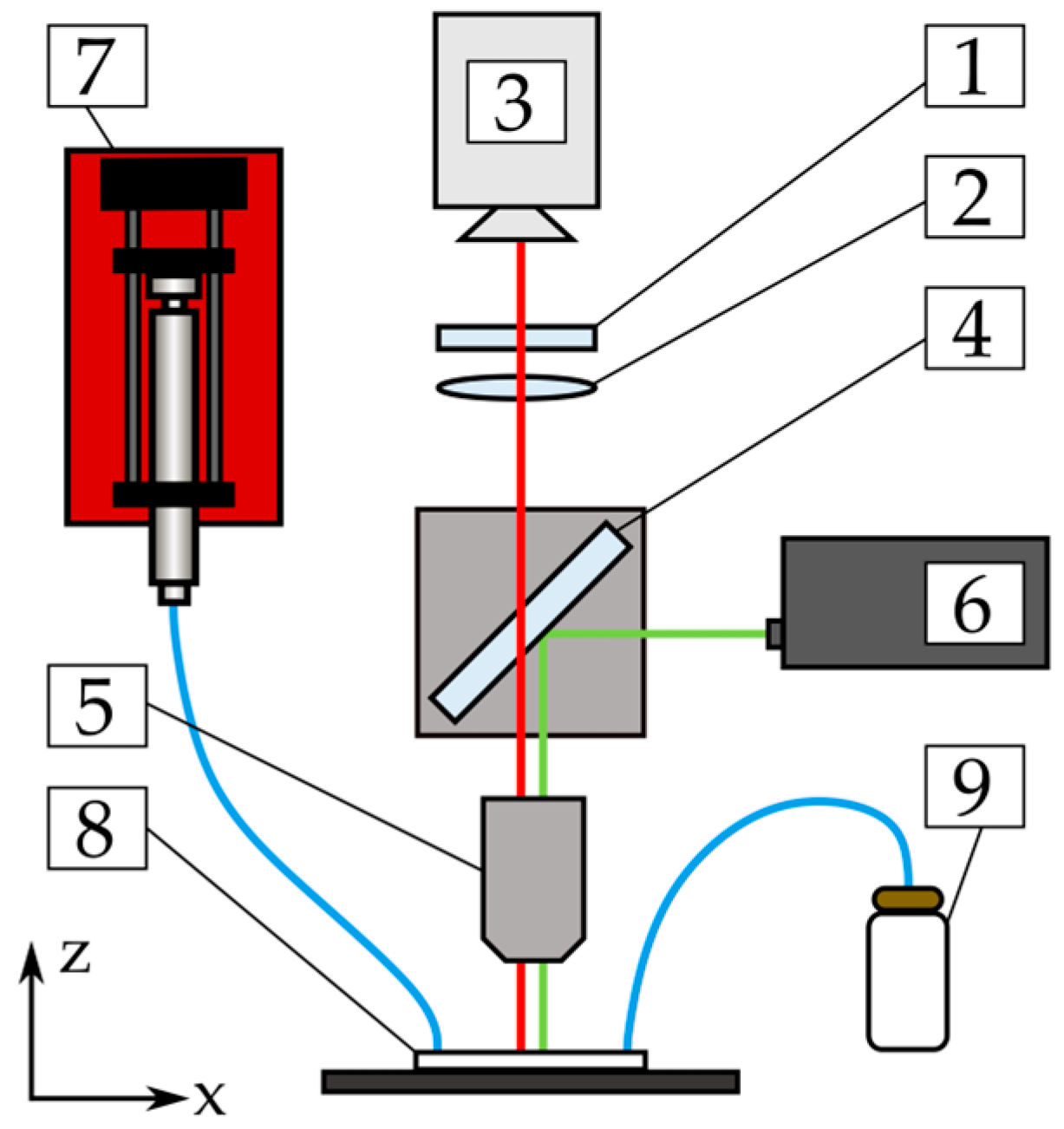 7
3
1
2
4
6
5
8
9
z
x