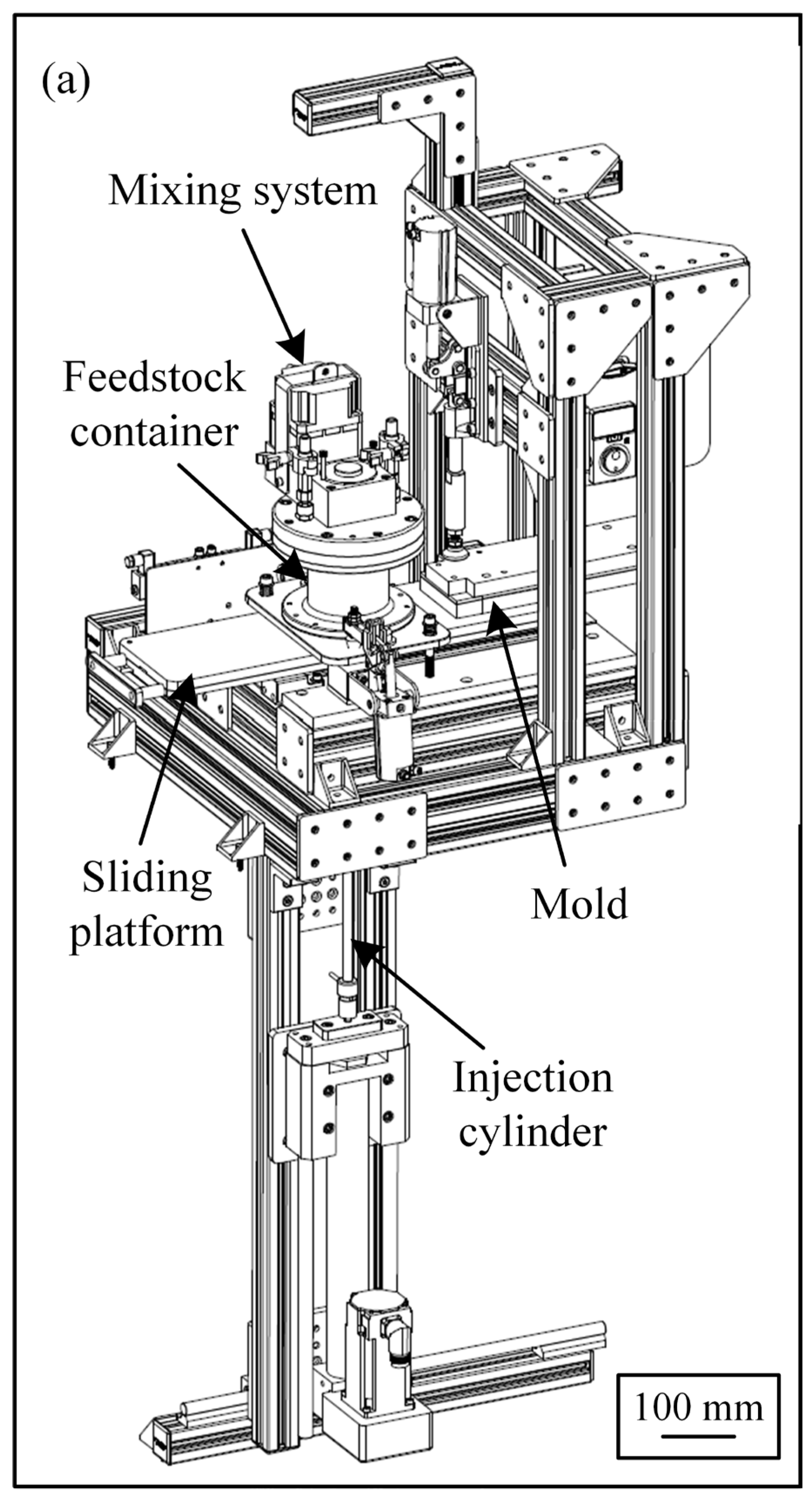 (a)

Mixing system

Feedstock container

Sliding platform

Mold

Injection cylinder

100 mm