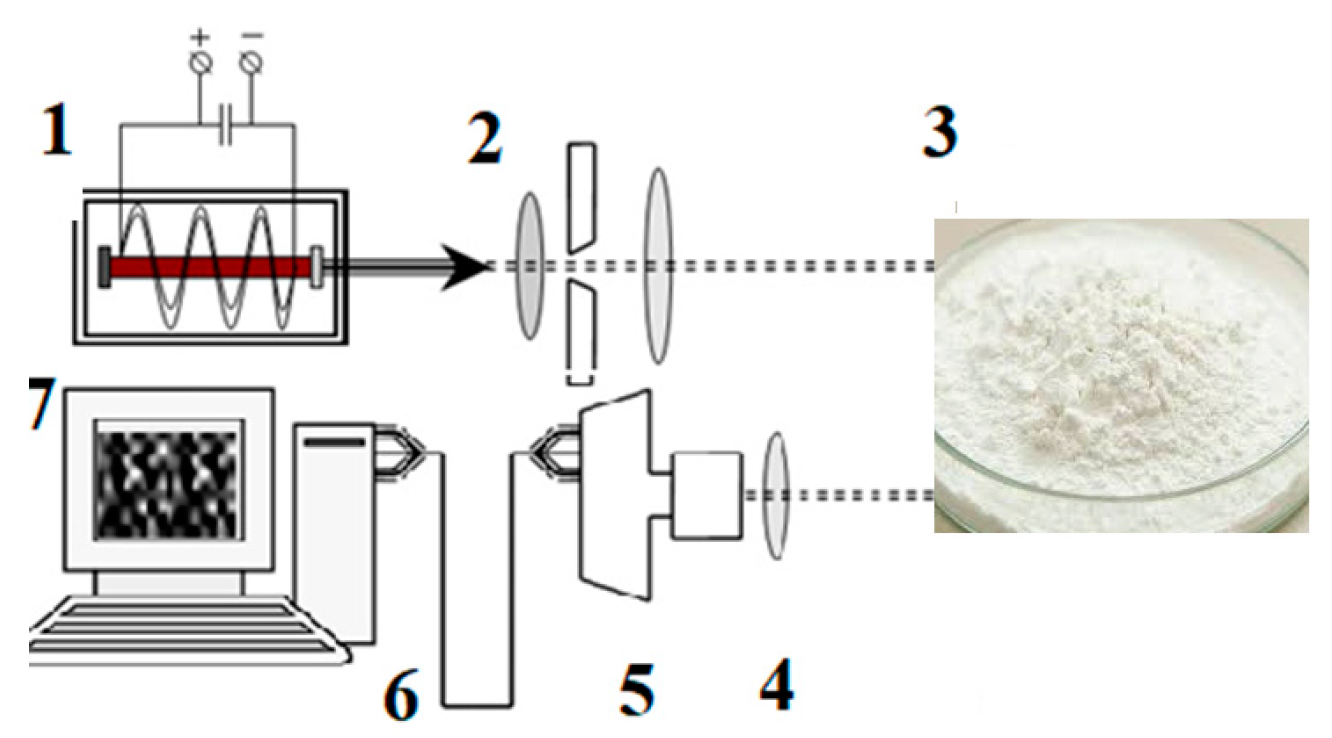 + −
1
2
3
7
6
5
4