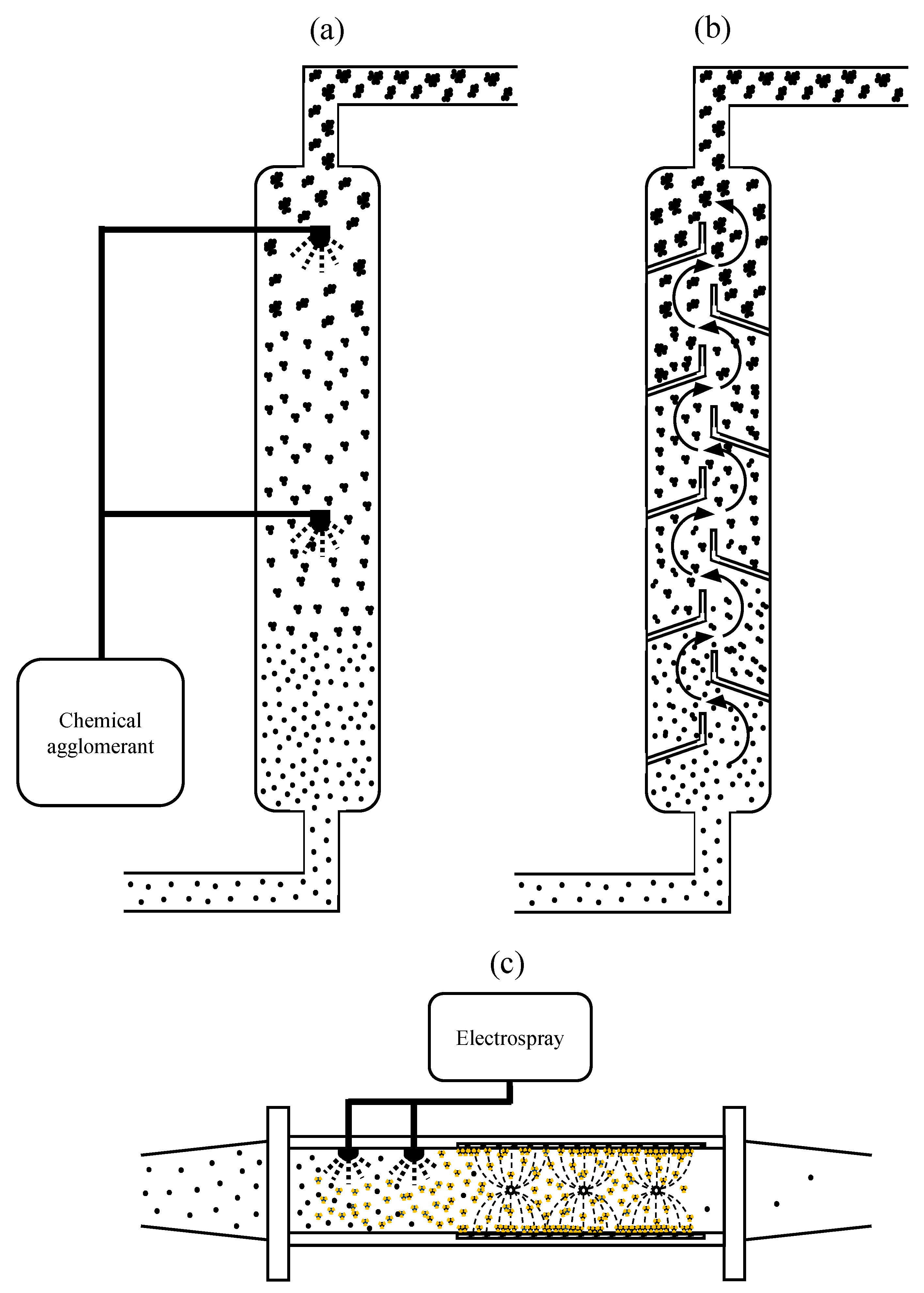 (a)

(b)

Chemical agglomerant

(c)

Electrospray