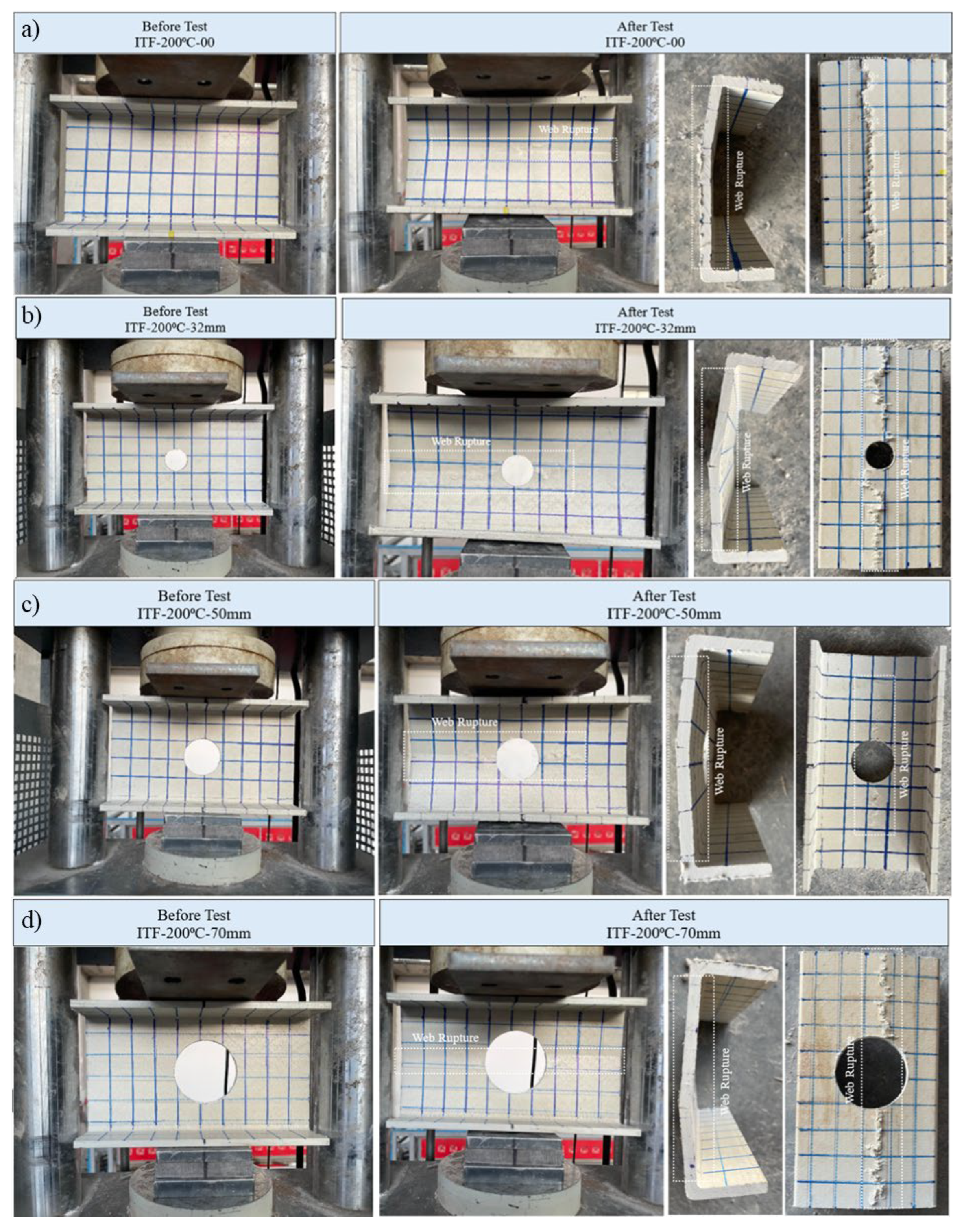 a)

Before Test
ITF-200ºC-00

After Test
ITF-200ºC-00

Web Rupture

Web Rupture

Web Rupture

b)

Before Test
ITF-200ºC-32mm

After Test
ITF-200ºC-32mm

Web Rupture

Web Rupture

Web Rupture

c)

Before Test
ITF-200ºC-50mm

After Test
ITF-200ºC-50mm

Web Rupture

Web Rupture

Web Rupture

d)

Before Test
ITF-200ºC-70mm

After Test
ITF-200ºC-70mm

Web Rupture

Web Rupture

Web Rupture