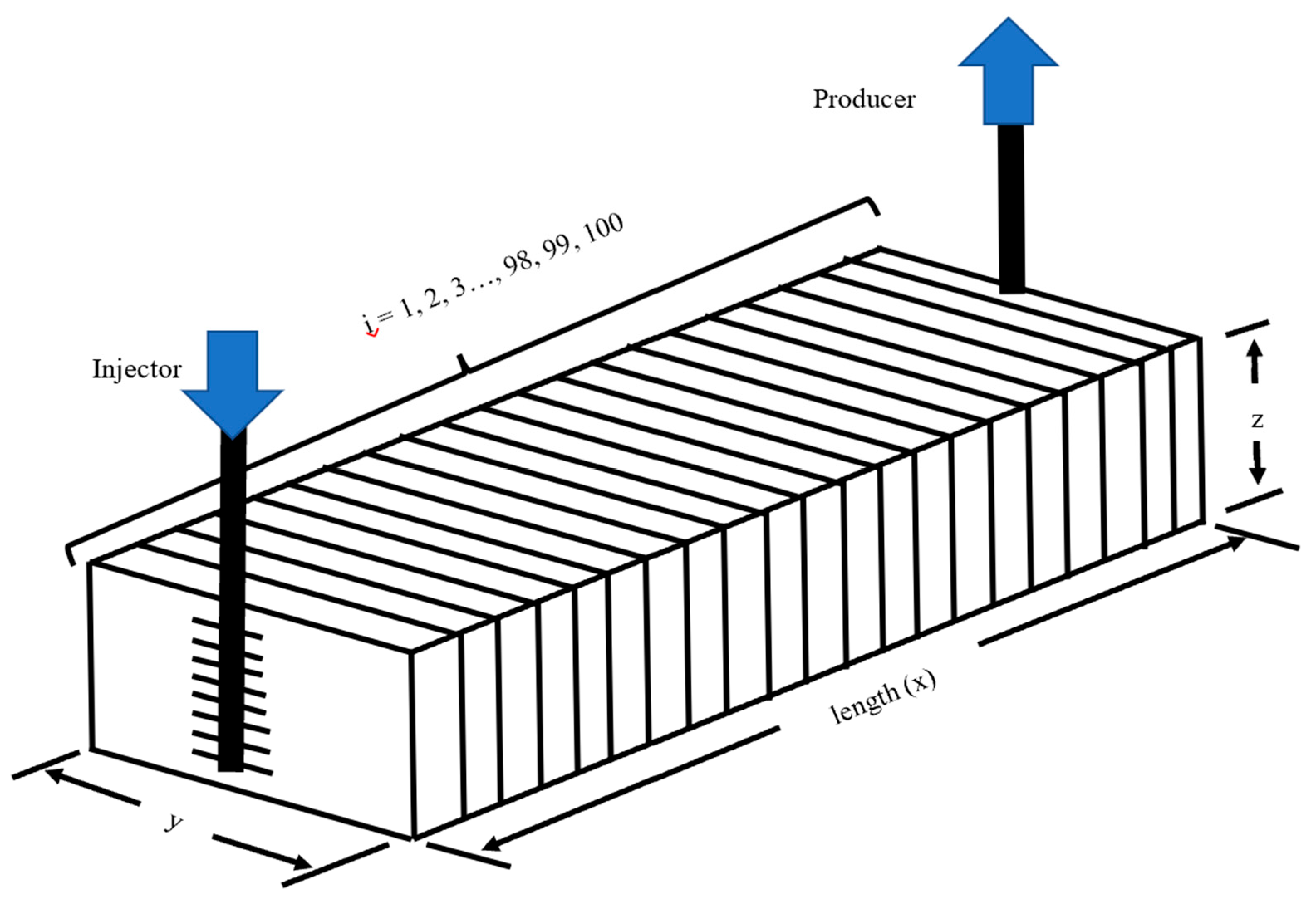 Producer

i = 1, 2, 3..., 98, 99, 100

Injector

z

length (x)

y