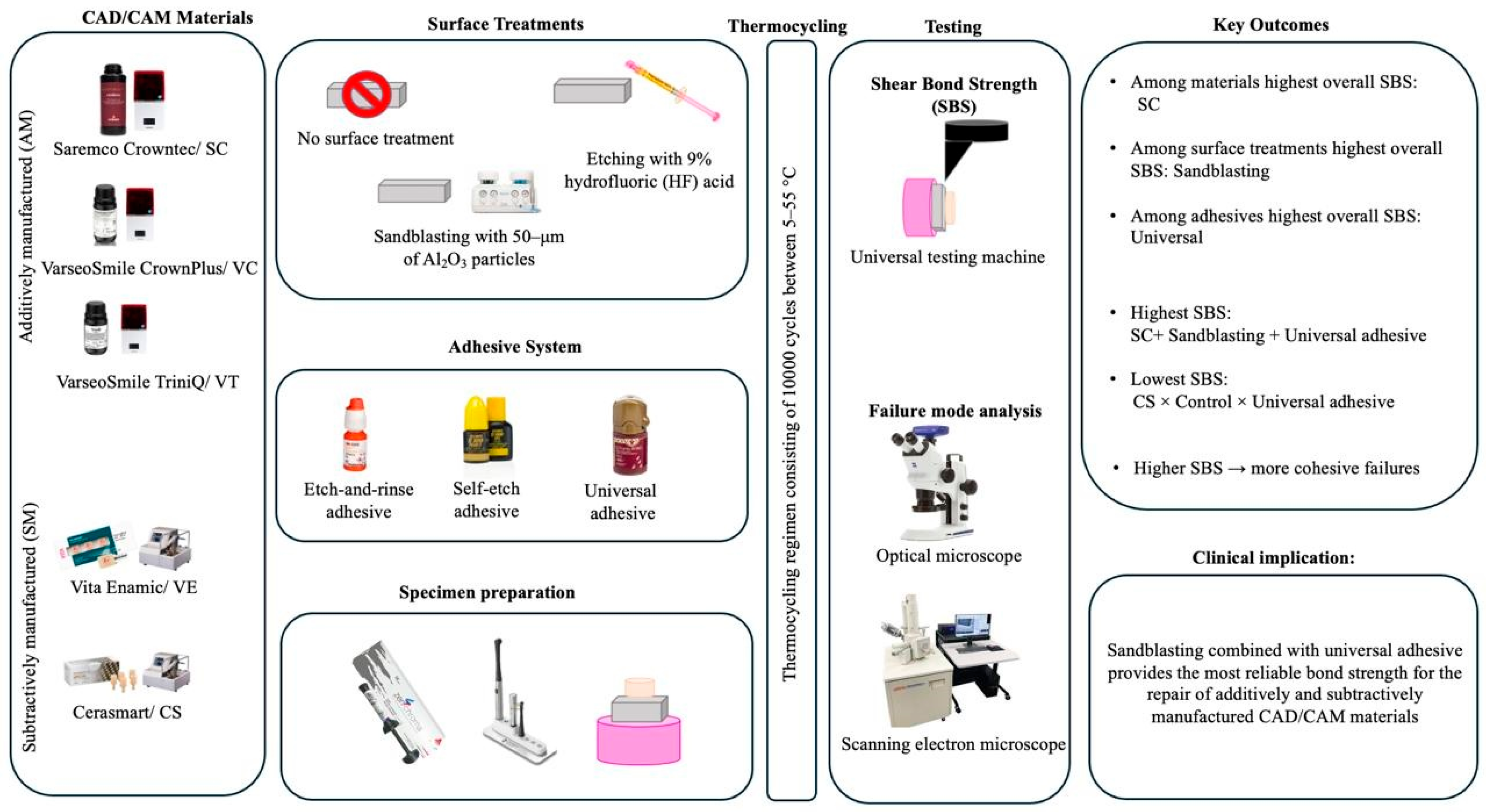 CAD/CAM Materials

Additively manufactured (AM)

Saremco Crowntec/ SC

VarseoSmile CrownPlus/ VC

VarseoSmile TriniQ/ VT

Subtractively manufactured (SM)

Vita Enamic/ VE

Cerasmart/ CS

Surface Treatments

No surface treatment

Etching with 9% hydrofluoric (HF) acid

Sandblasting with 50–µm of $Al_2O_3$ particles

Adhesive System

Etch-and-rinse adhesive

Self-etch adhesive

Universal adhesive

Specimen preparation

Thermocycling

Thermocycling regimen consisting of 10000 cycles between 5–55 °C

Testing

Shear Bond Strength (SBS)

Universal testing machine

Failure mode analysis

Optical microscope

Scanning electron microscope

Key Outcomes

• Among materials highest overall SBS: SC

• Among surface treatments highest overall SBS: Sandblasting

• Among adhesives highest overall SBS: Universal

• Highest SBS: SC+ Sandblasting + Universal adhesive

• Lowest SBS: CS × Control × Universal adhesive

• Higher SBS → more cohesive failures

Clinical implication:

Sandblasting combined with universal adhesive provides the most reliable bond strength for the repair of additively and subtractively manufactured CAD/CAM materials