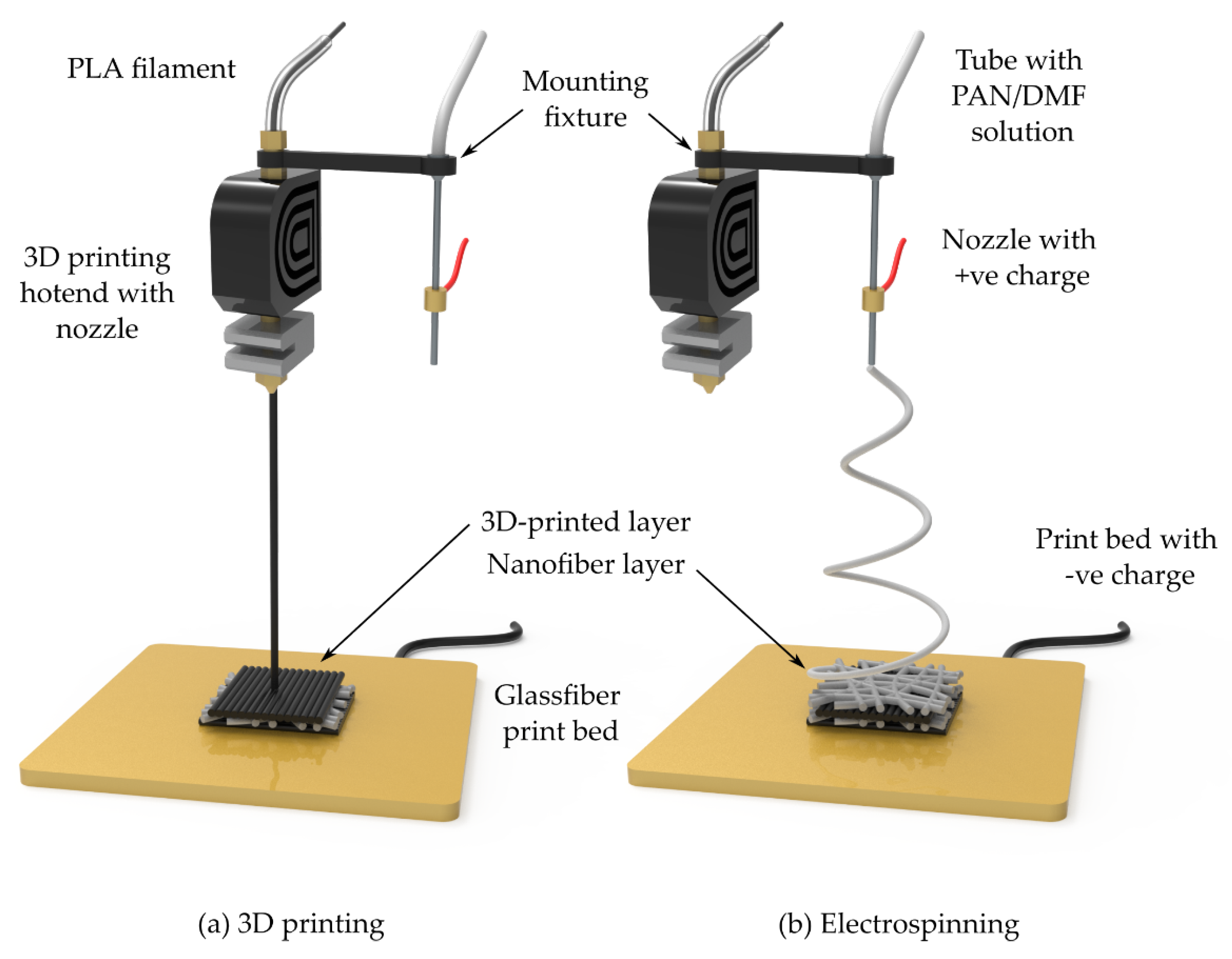 PLA filament

Mounting fixture

Tube with PAN/DMF solution

3D printing hotend with nozzle

Nozzle with +ve charge

3D-printed layer

Nanofiber layer

Print bed with -ve charge

Glassfiber print bed

(a) 3D printing

(b) Electrospinning