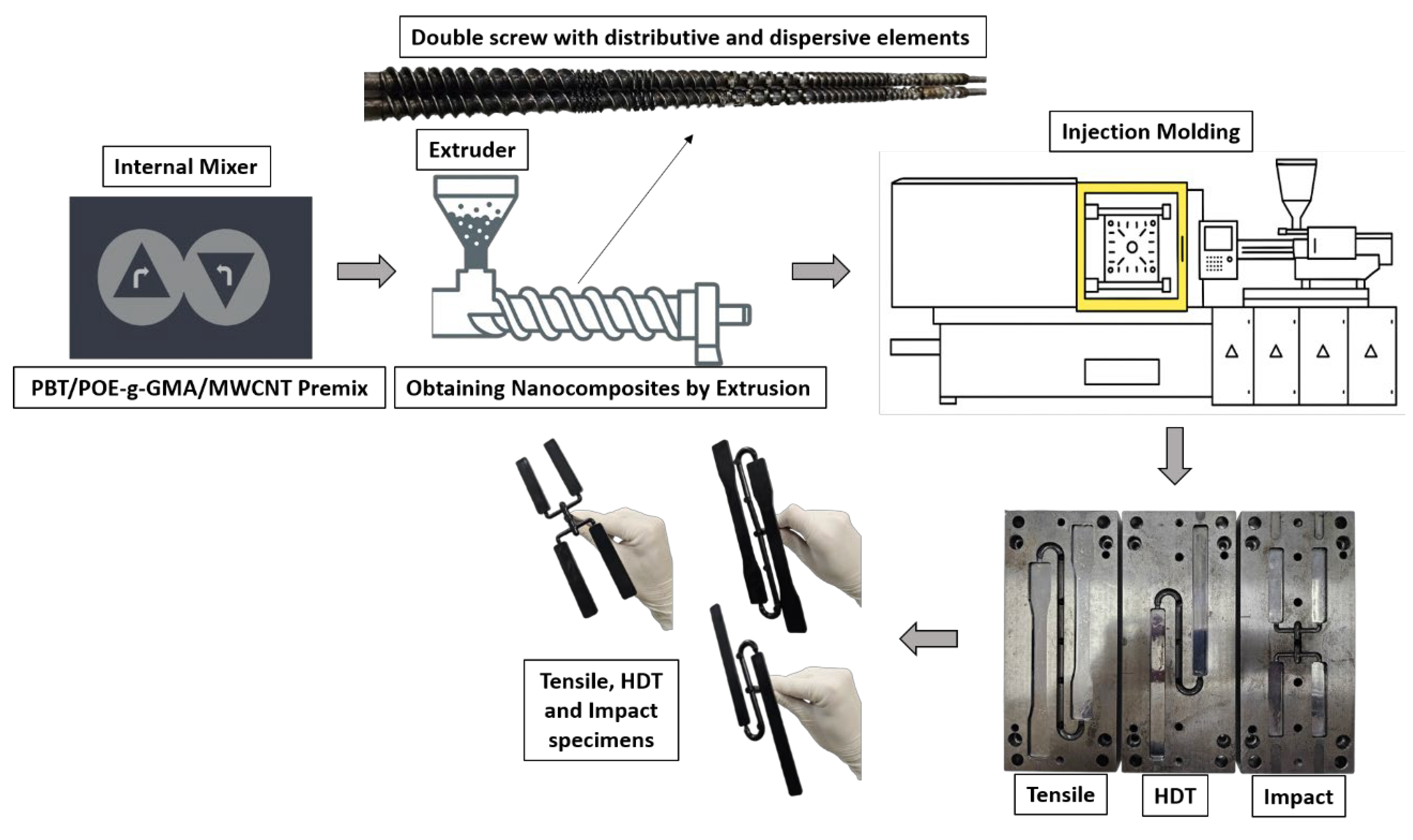 Double screw with distributive and dispersive elements

Internal Mixer

Extruder

Injection Molding

PBT/POE-g-GMA/MWCNT Premix

Obtaining Nanocomposites by Extrusion

Tensile, HDT and Impact specimens

Tensile

HDT

Impact