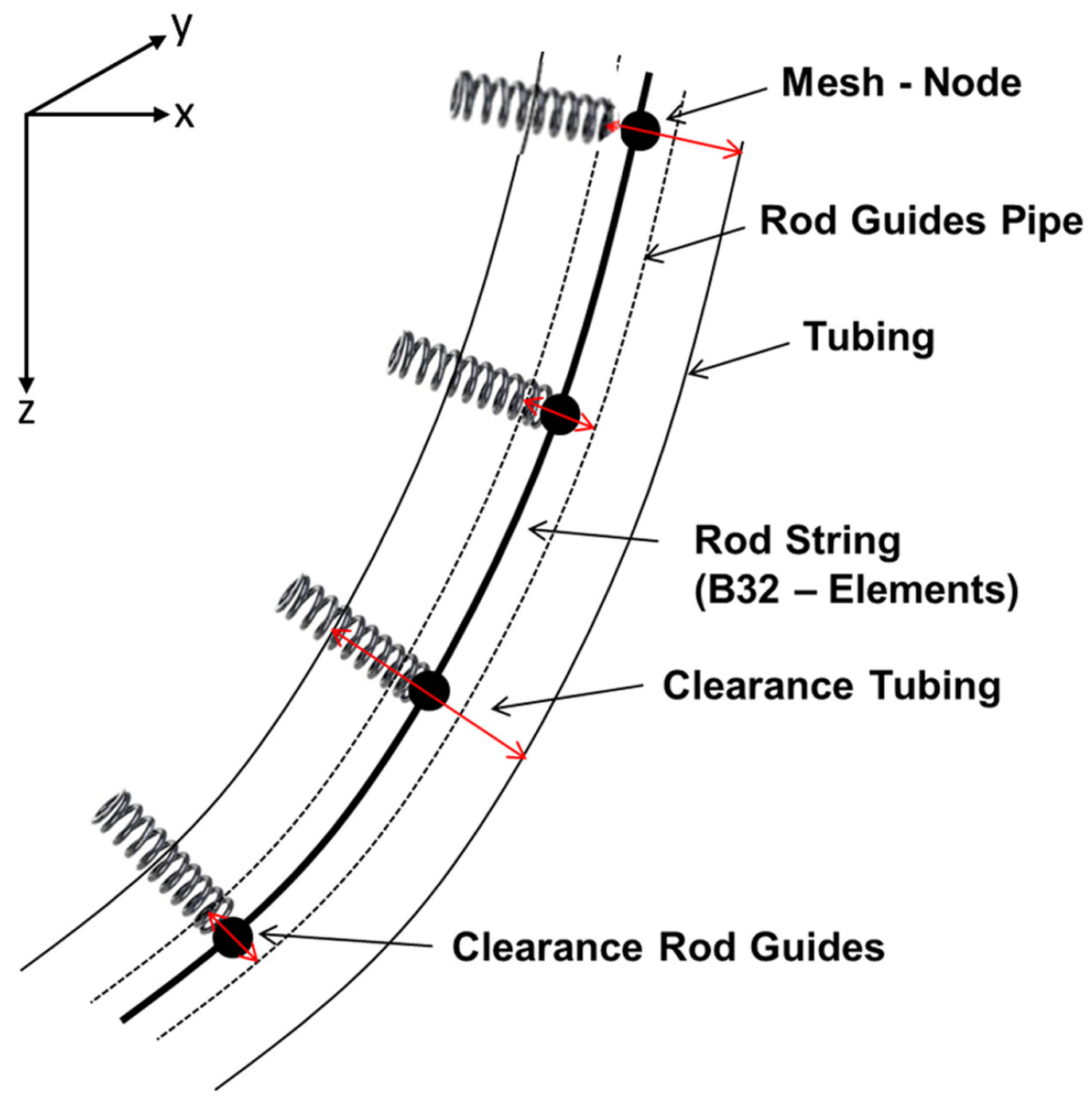 y
x
z
Mesh - Node
Rod Guides Pipe
Tubing
Rod String
(B32 – Elements)
Clearance Tubing
Clearance Rod Guides