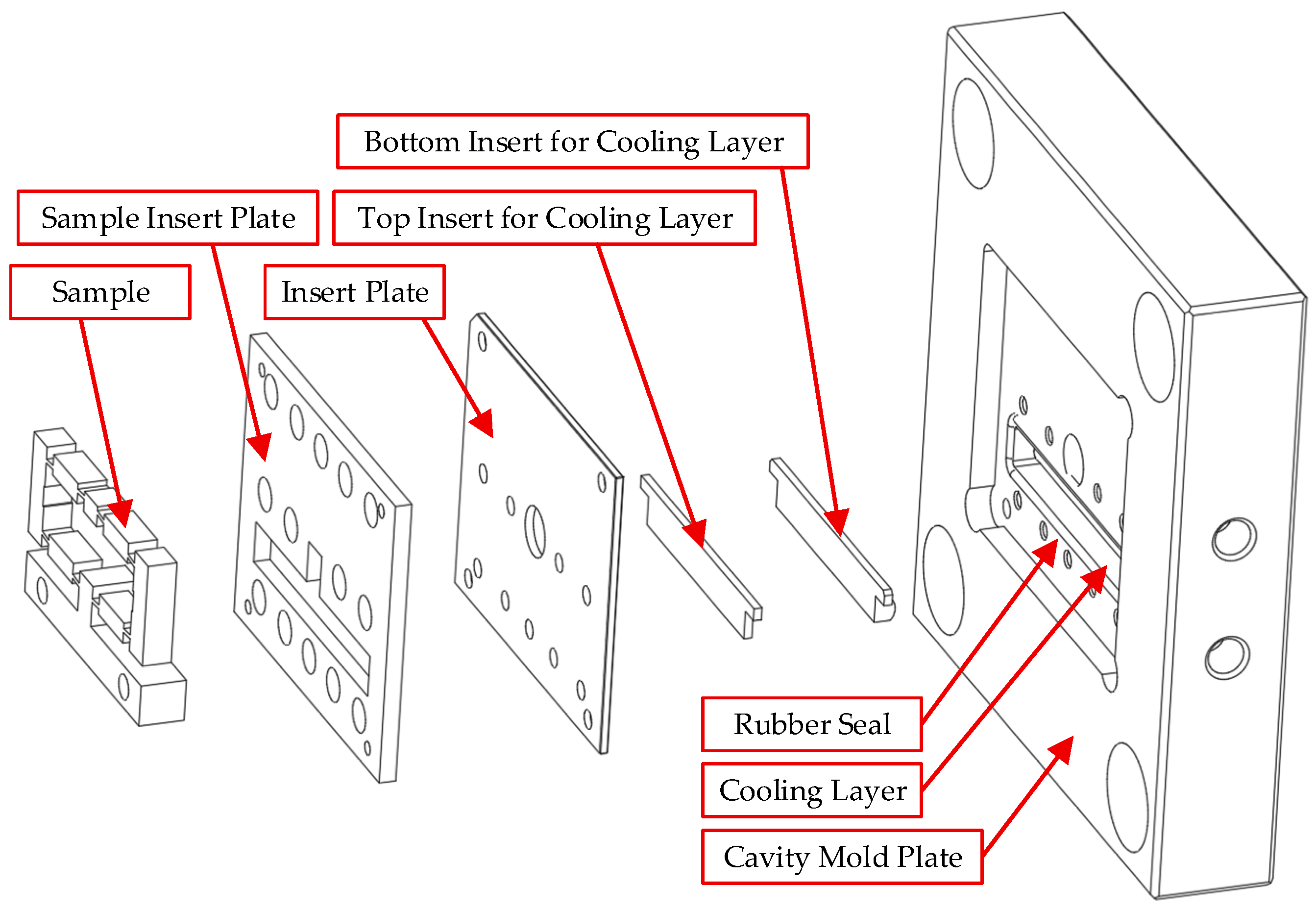 Bottom Insert for Cooling Layer

Sample Insert Plate

Top Insert for Cooling Layer

Sample

Insert Plate

Rubber Seal

Cooling Layer

Cavity Mold Plate