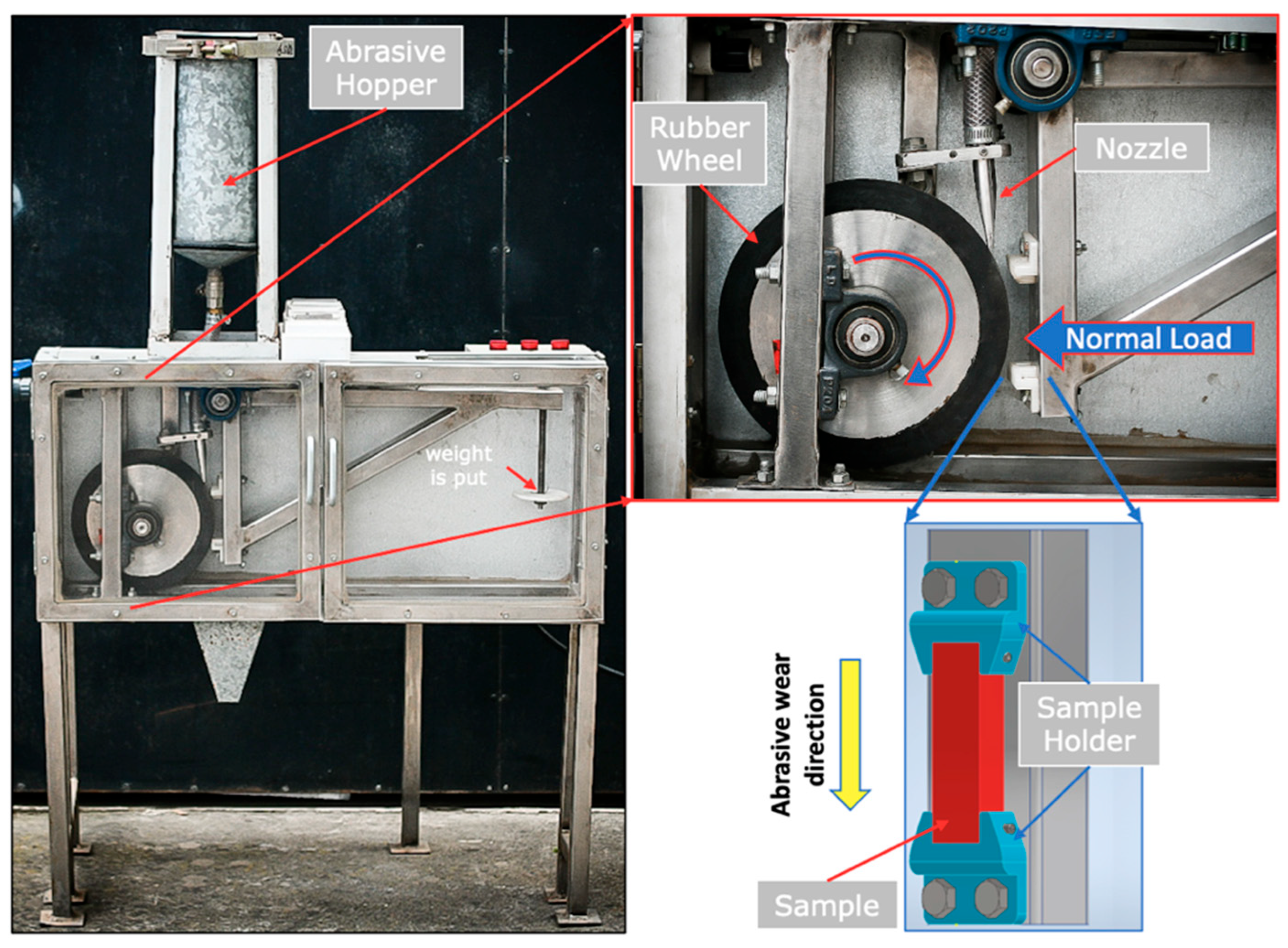 Abrasive Hopper

weight is put

Rubber Wheel

Nozzle

Normal Load

Abrasive wear direction

Sample Holder

Sample