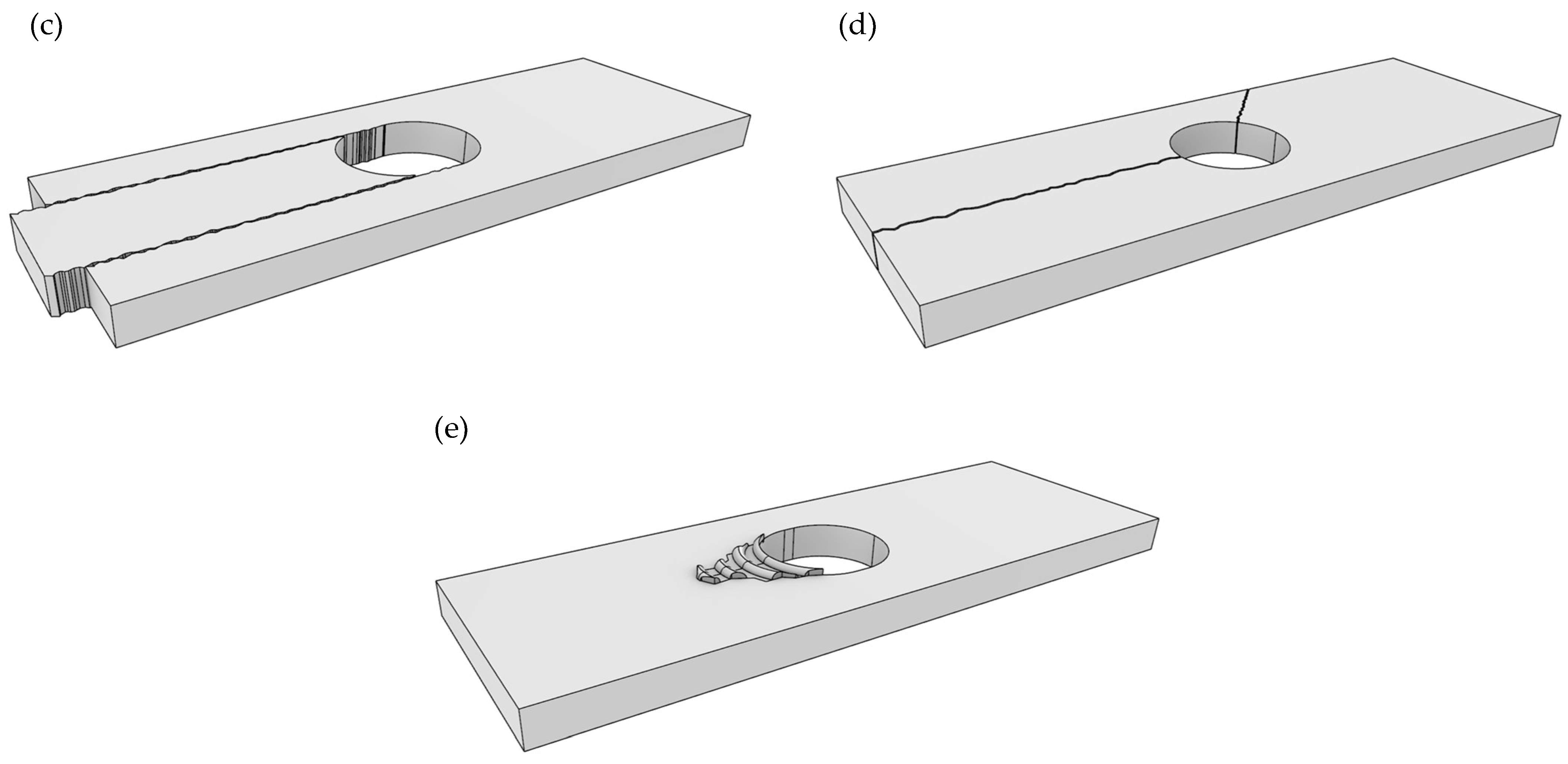 (c)

(d)

(e)