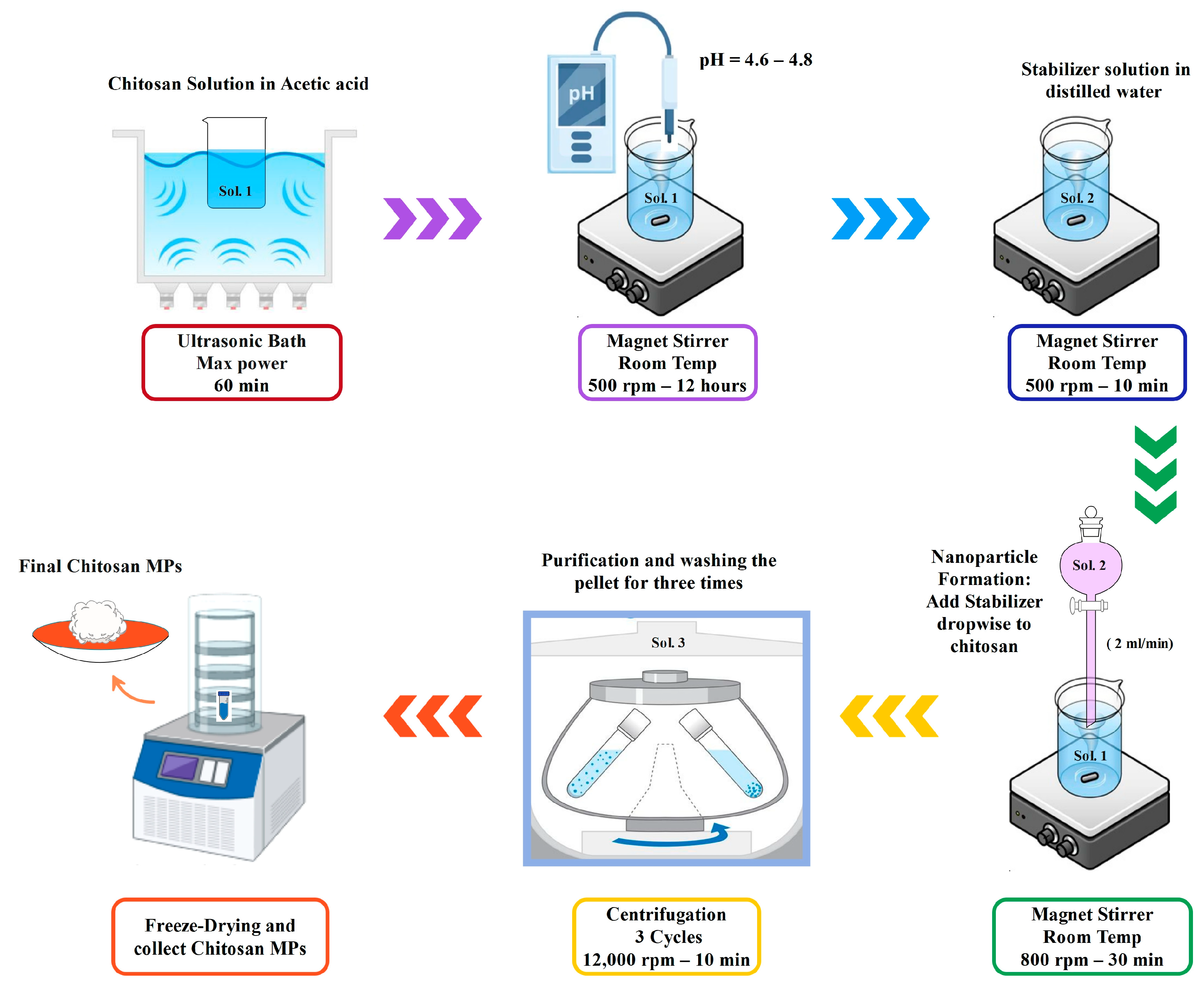 Chitosan Solution in Acetic acid

Sol. 1

Ultrasonic Bath
Max power
60 min

pH

pH = 4.6 – 4.8

Sol. 1

Magnet Stirrer
Room Temp
500 rpm – 12 hours

Stabilizer solution in distilled water

Sol. 2

Magnet Stirrer
Room Temp
500 rpm – 10 min

Nanoparticle Formation: Add Stabilizer dropwise to chitosan

Sol. 2

( 2 ml/min)

Sol. 1

Magnet Stirrer
Room Temp
800 rpm – 30 min

Purification and washing the pellet for three times

Sol. 3

Centrifugation
3 Cycles
12,000 rpm – 10 min

Final Chitosan MPs

Freeze-Drying and collect Chitosan MPs