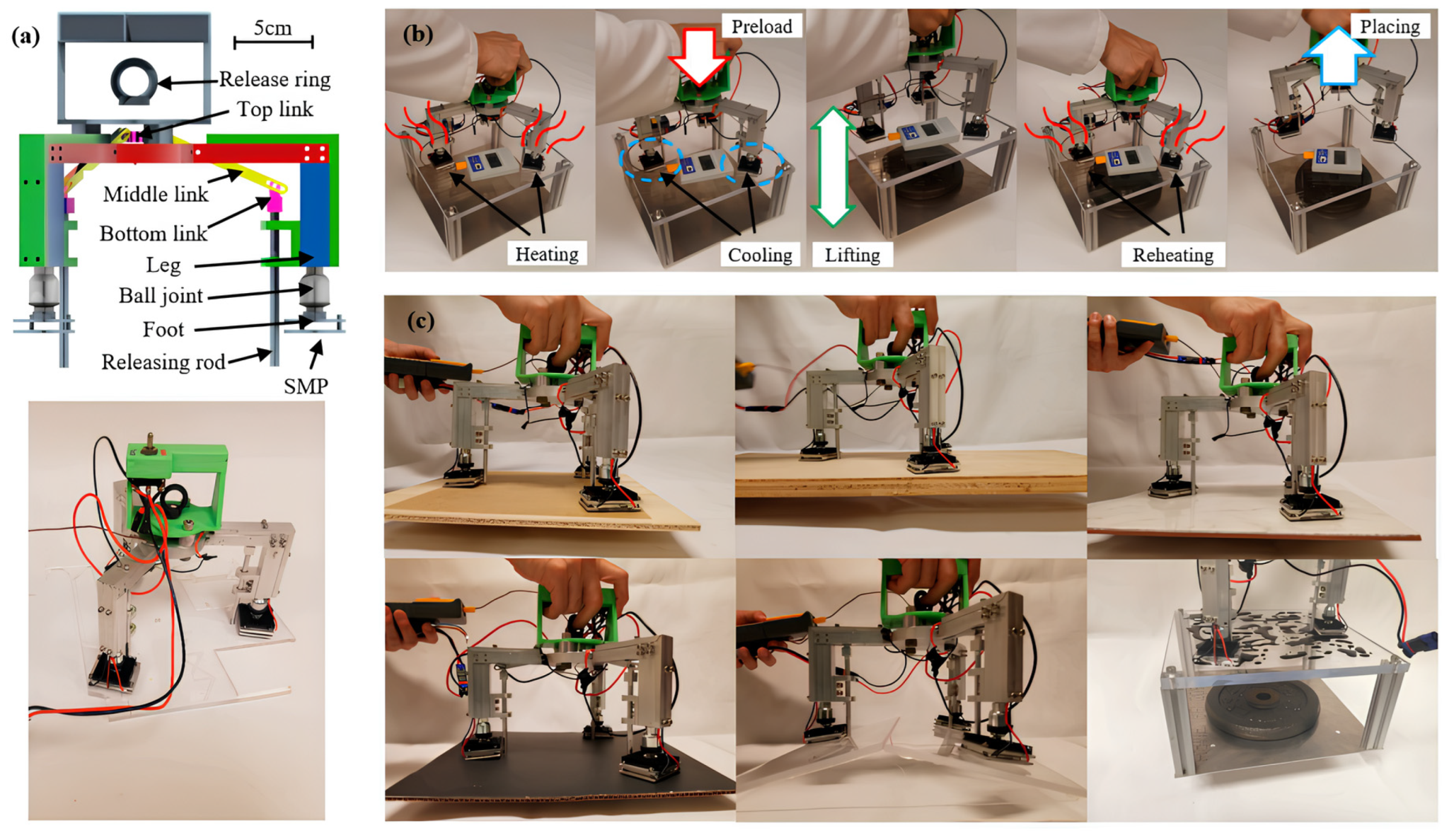 (a)

5cm

Release ring

Top link

Middle link

Bottom link

Leg

Ball joint

Foot

Releasing rod

SMP

(b)

Preload

Placing

Heating

Cooling

Lifting

Reheating

(c)