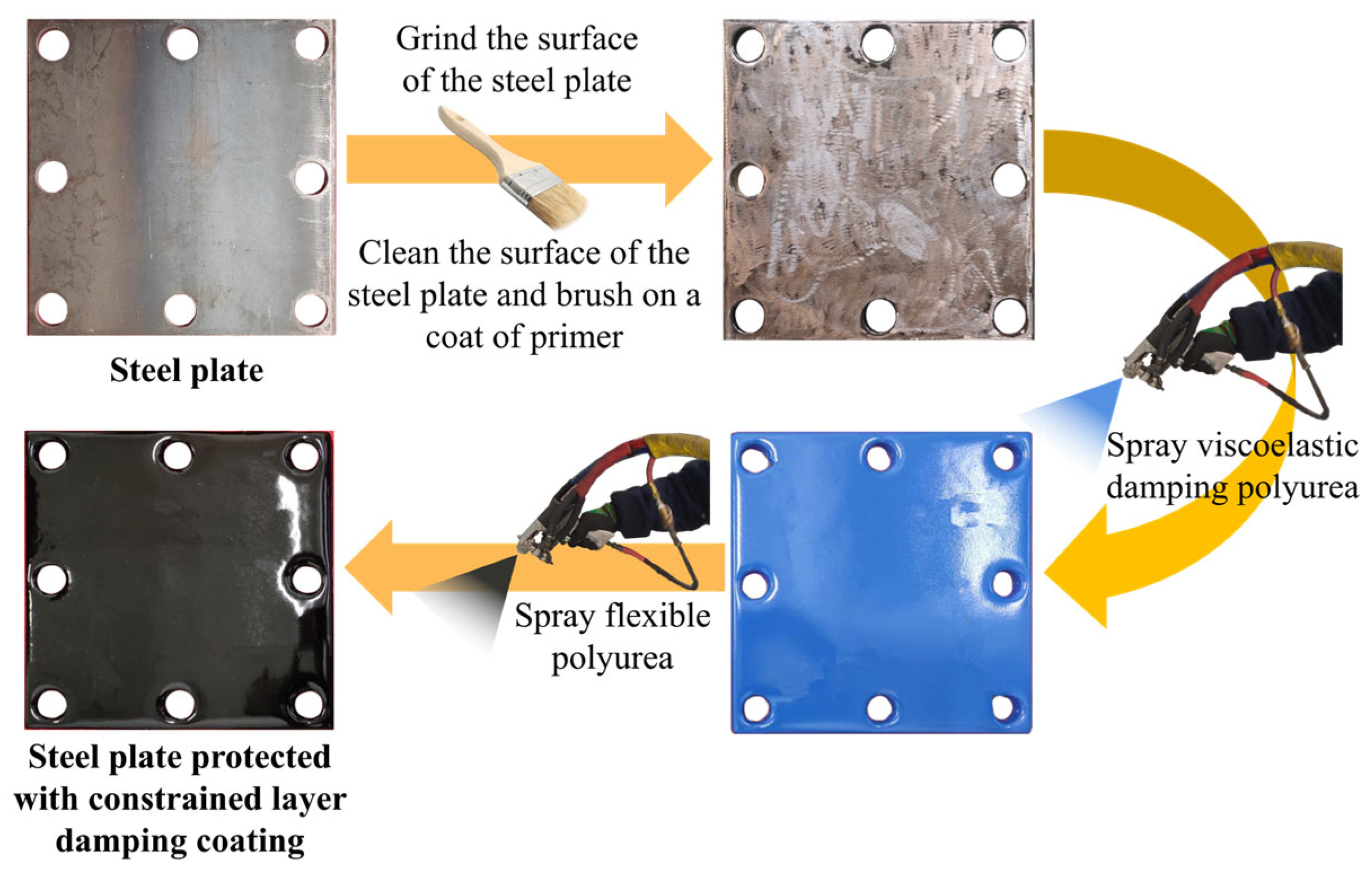 Steel plate

Grind the surface of the steel plate

Clean the surface of the steel plate and brush on a coat of primer

Spray viscoelastic damping polyurea

Spray flexible polyurea

Steel plate protected with constrained layer damping coating