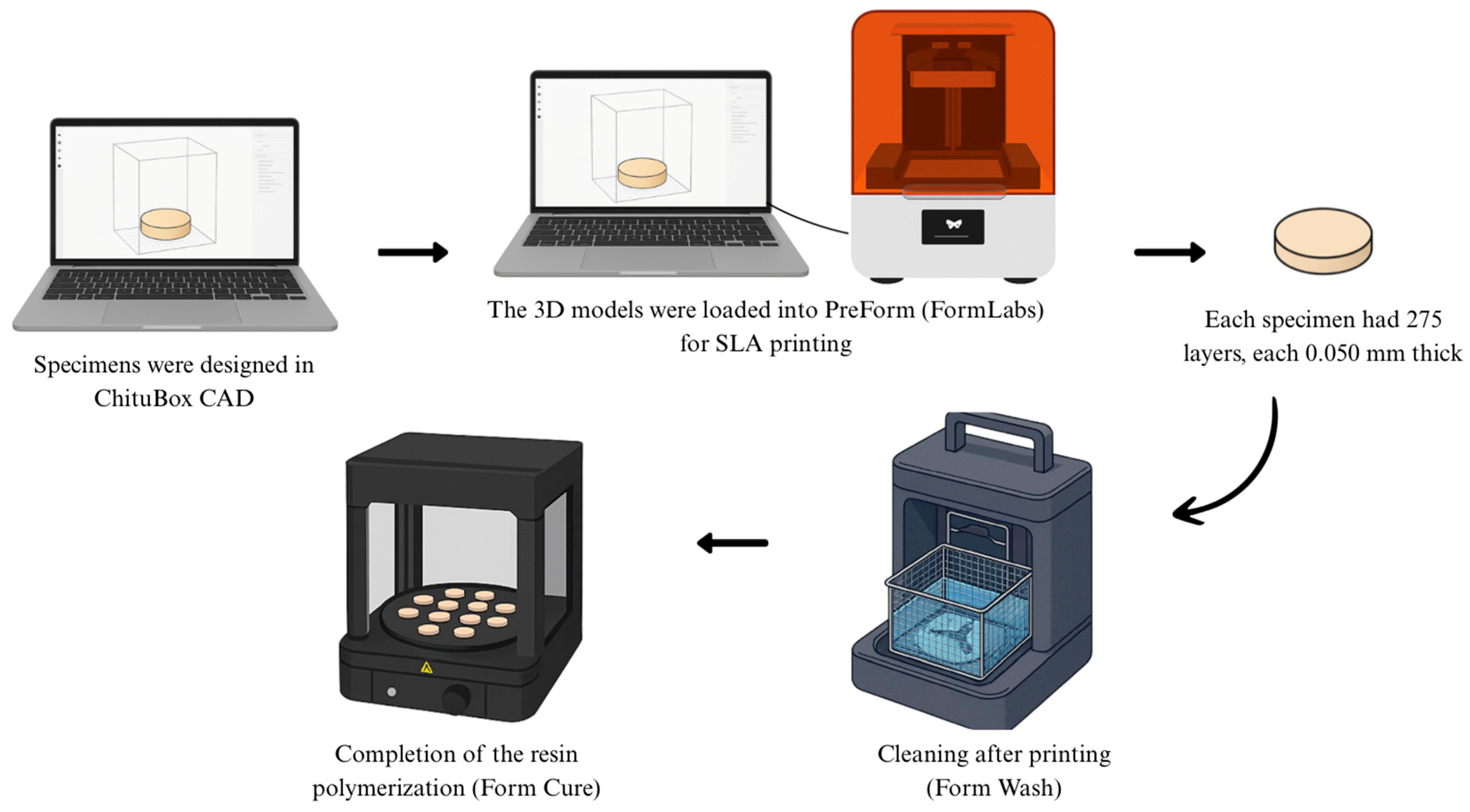 Specimens were designed in ChituBox CAD

The 3D models were loaded into PreForm (FormLabs) for SLA printing

Each specimen had 275 layers, each 0.050 mm thick

Cleaning after printing (Form Wash)

Completion of the resin polymerization (Form Cure)