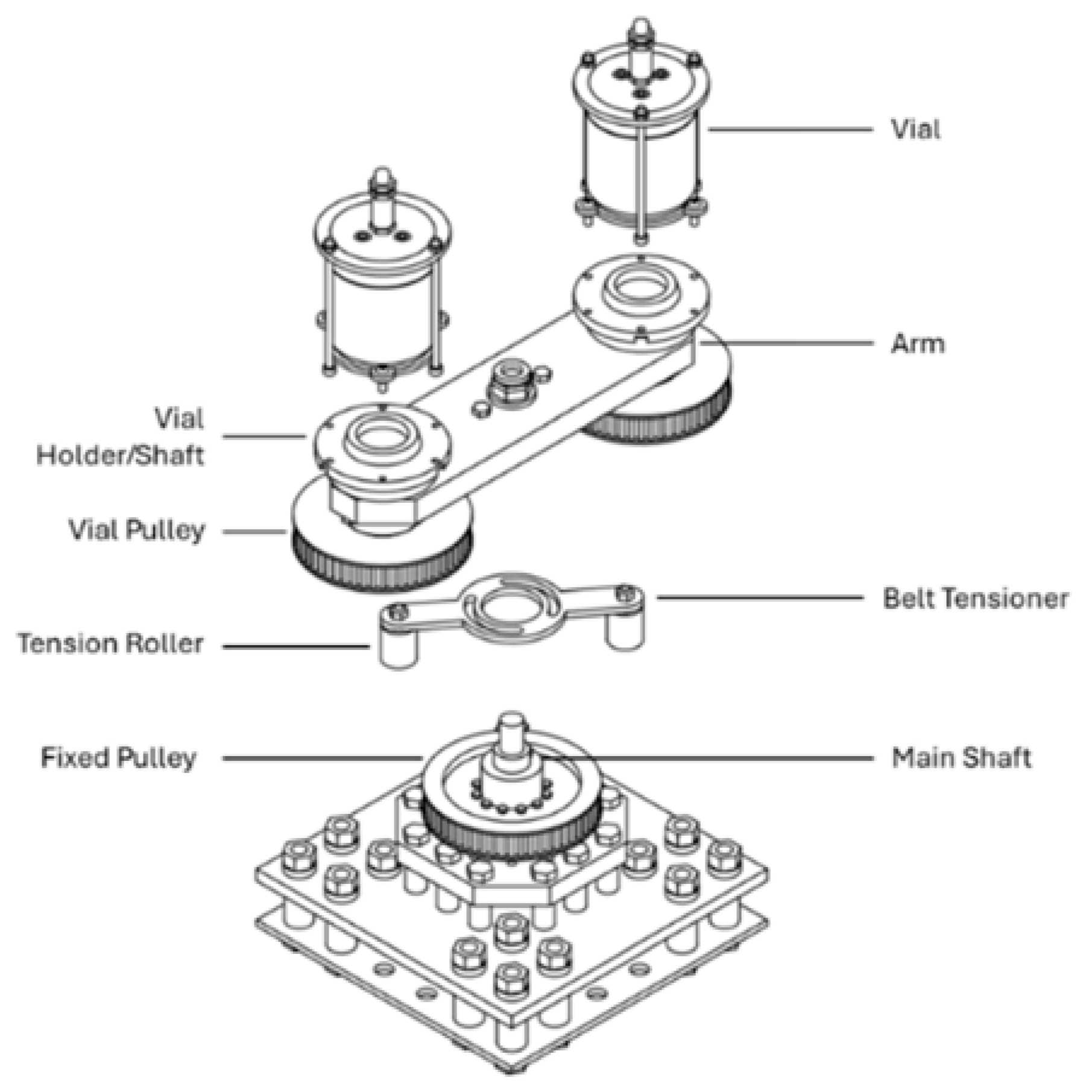 Vial

Arm

Vial Holder/Shaft

Vial Pulley

Belt Tensioner

Tension Roller

Fixed Pulley

Main Shaft