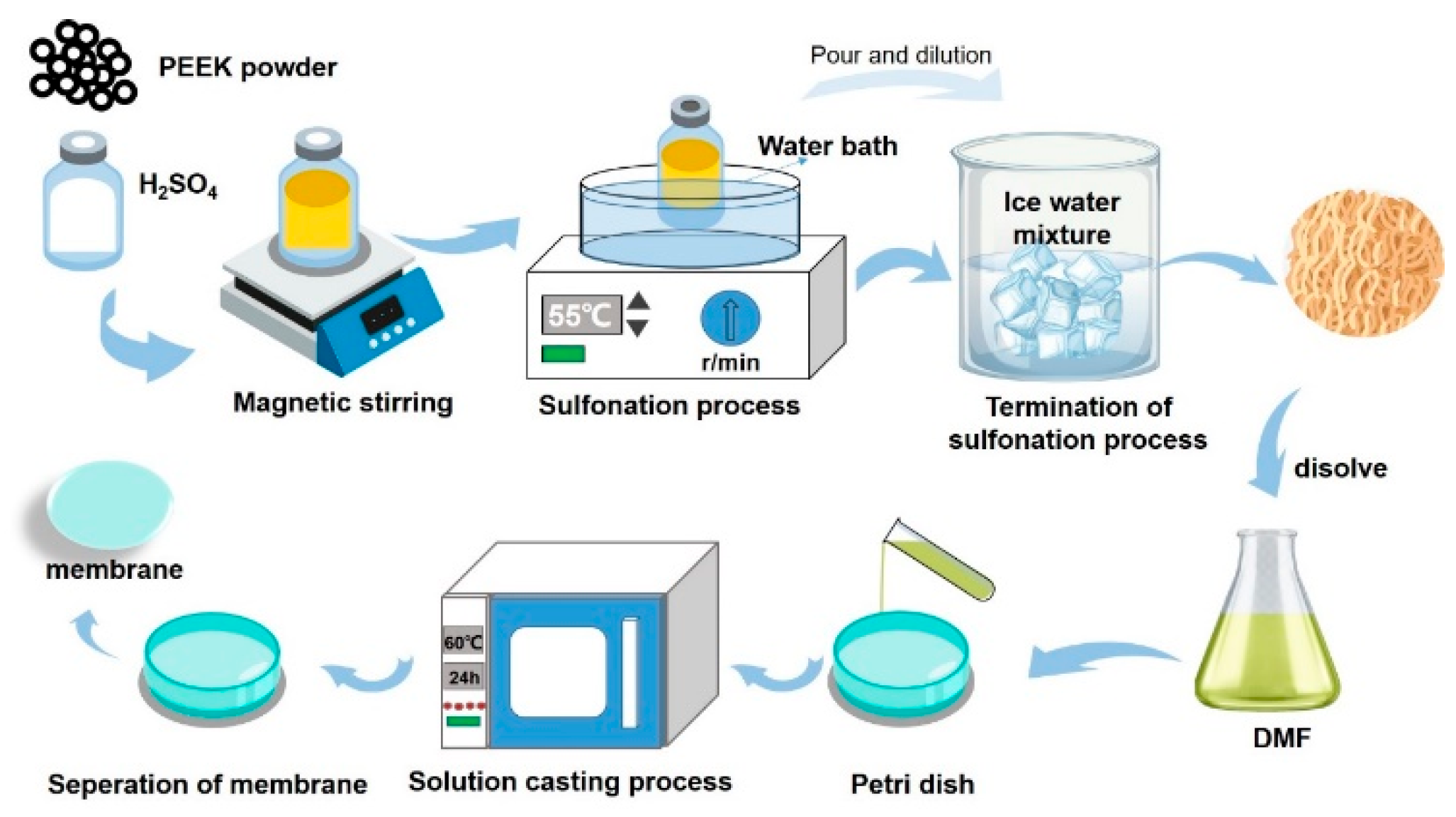 PEEK powder

$H_2SO_4$

Magnetic stirring

Pour and dilution

Water bath

55°C

r/min

Sulfonation process

Ice water mixture

Termination of sulfonation process

disolve

DMF

Petri dish

60°C

24h

Solution casting process

Seperation of membrane

membrane