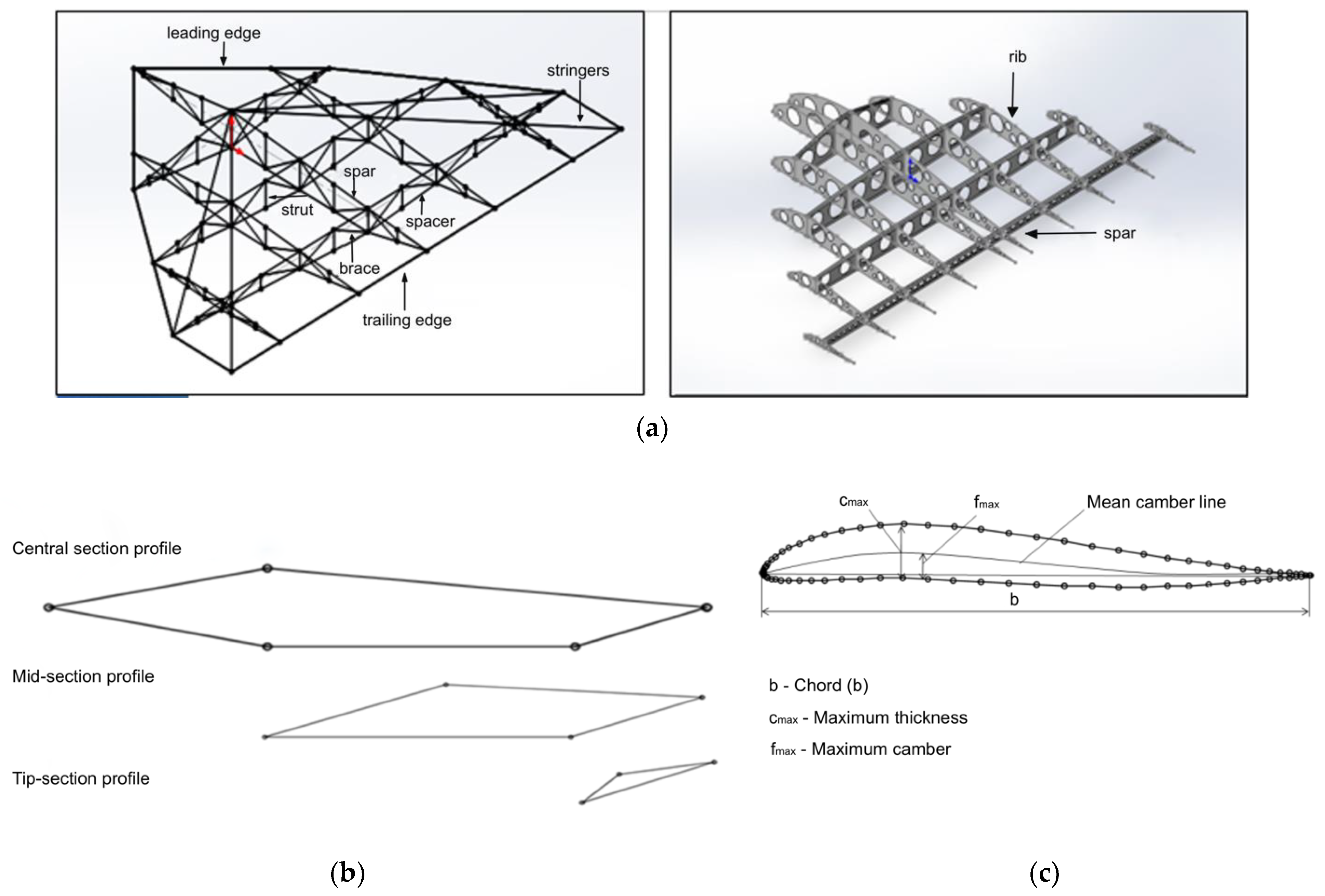 leading edge
stringers
spar
strut
spacer
brace
trailing edge

rib
spar

(a)

Central section profile

Mid-section profile

Tip-section profile

(b)

$c_{max}$
$f_{max}$
Mean camber line
b

b - Chord (b)
$c_{max}$ - Maximum thickness
$f_{max}$ - Maximum camber

(c)